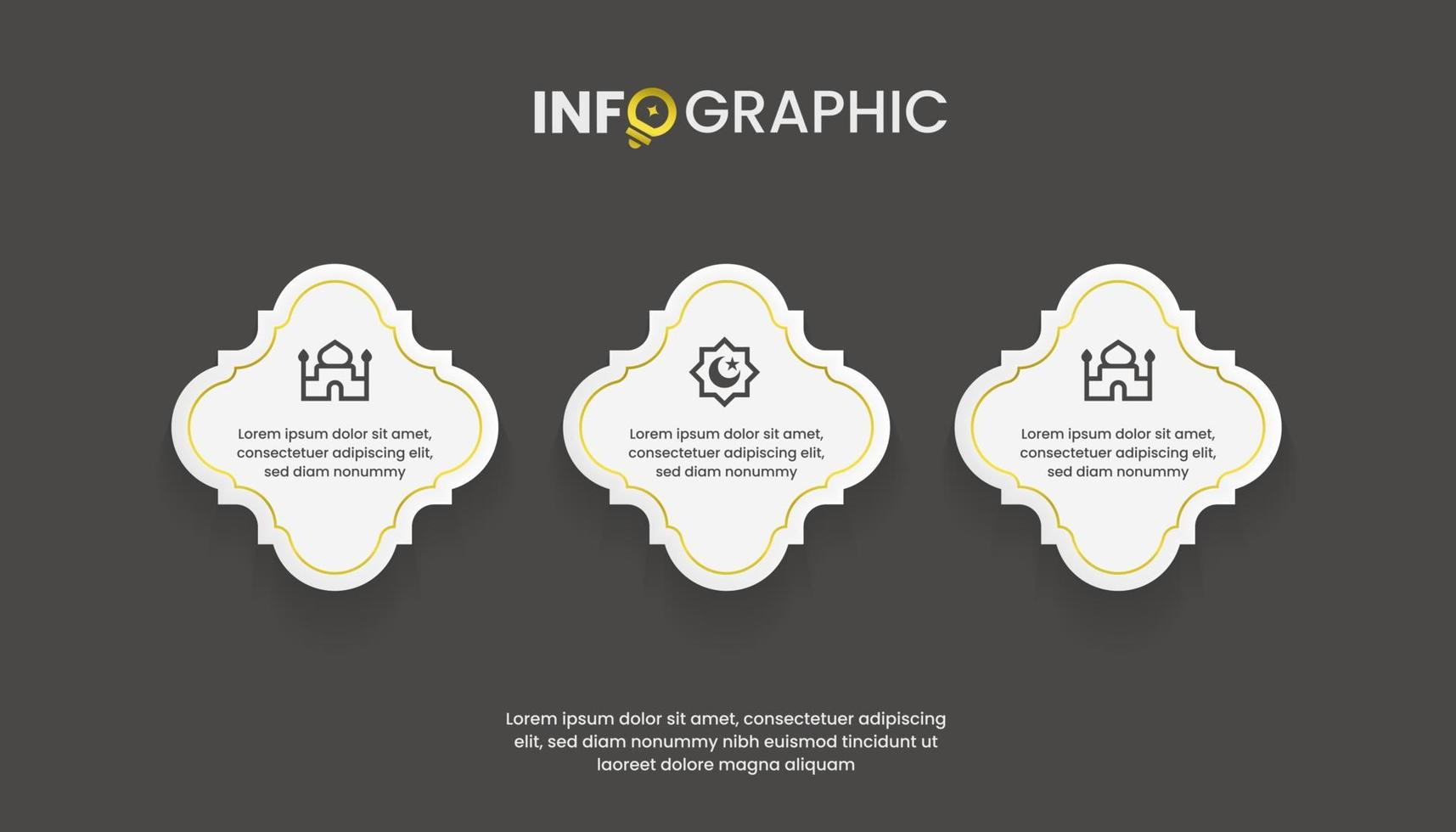 INFOGRAPHIC

Lorem ipsum dolor sit amet, consectetuer adipiscing elit, sed diam nonummy

Lorem ipsum dolor sit amet, consectetuer adipiscing elit, sed diam nonummy

Lorem ipsum dolor sit amet, consectetuer adipiscing elit, sed diam nonummy

Lorem ipsum dolor sit amet, consectetuer adipiscing elit, sed diam nonummy nibh euismod tincidunt ut laoreet dolore magna aliquam