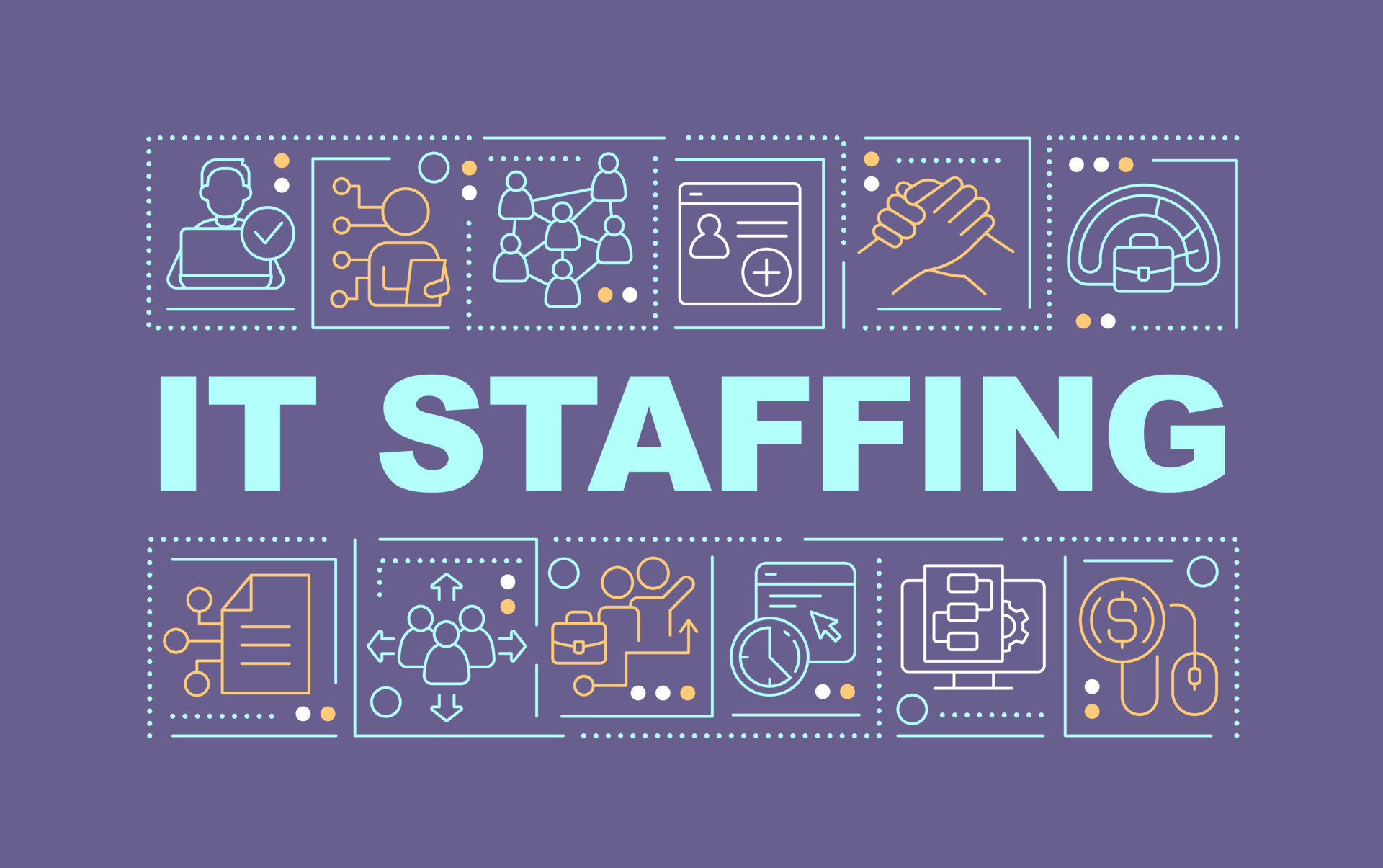 IT STAFFING