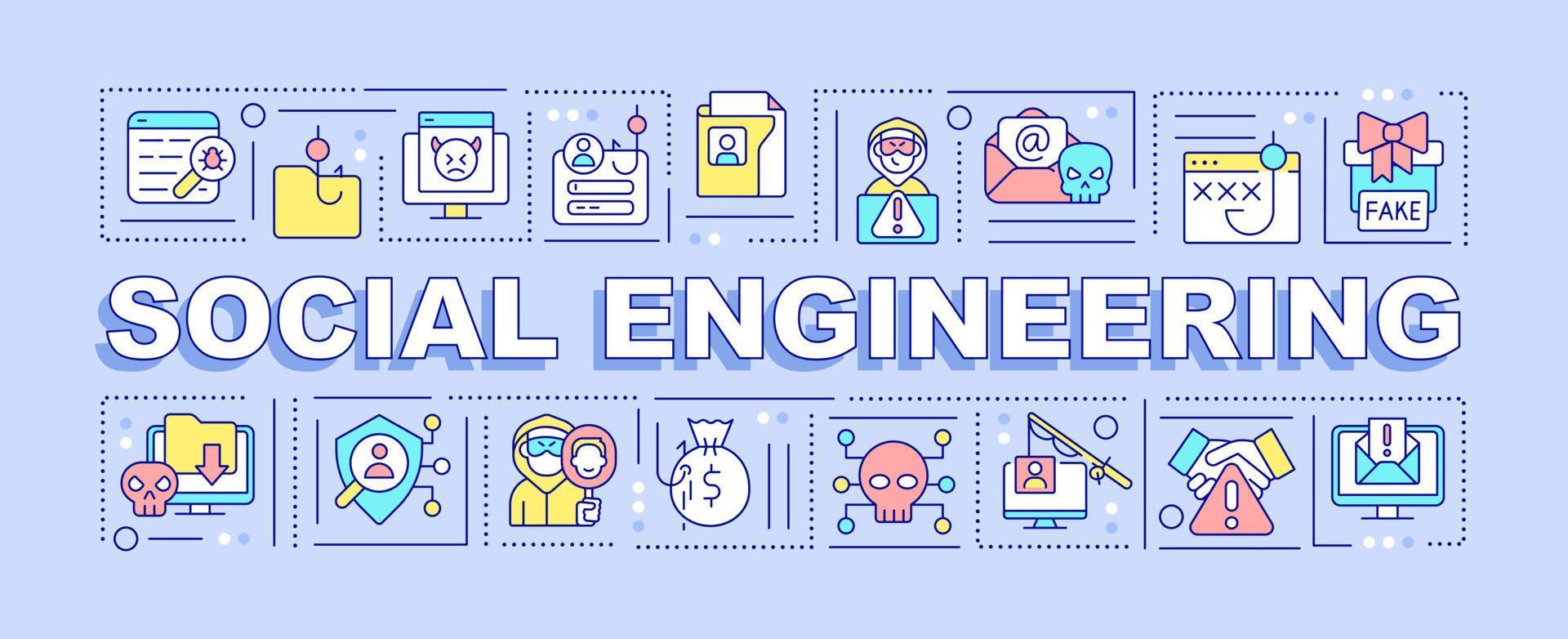 @

XXX

FAKE

SOCIAL ENGINEERING

$