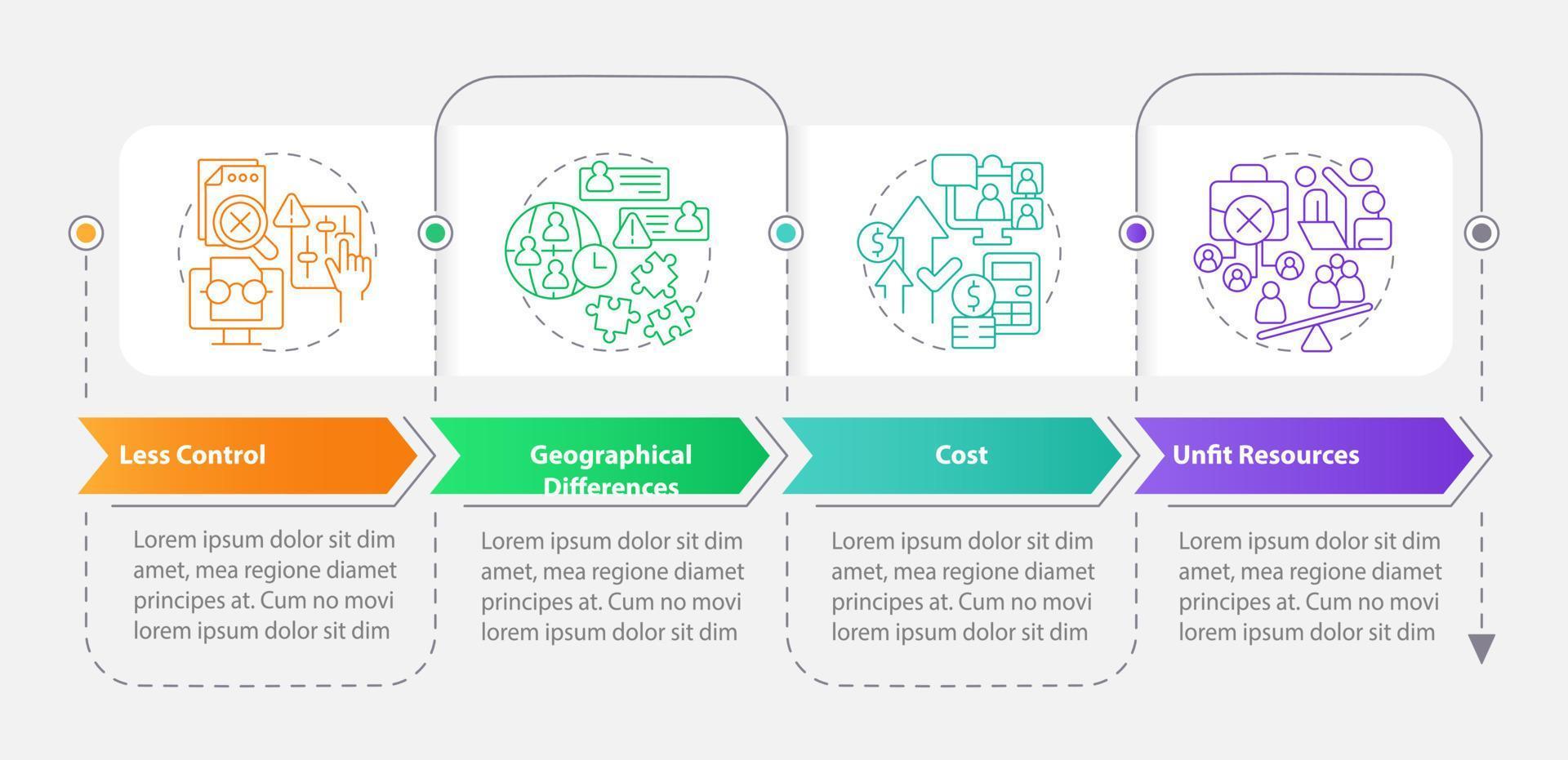 Less Control

Lorem ipsum dolor sit dim amet, mea regione diamet principes at. Cum no movi lorem ipsum dolor sit dim

Geographical Differences

Lorem ipsum dolor sit dim amet, mea regione diamet principes at. Cum no movi lorem ipsum dolor sit dim

Cost

Lorem ipsum dolor sit dim amet, mea regione diamet principes at. Cum no movi lorem ipsum dolor sit dim

Unfit Resources

Lorem ipsum dolor sit dim amet, mea regione diamet principes at. Cum no movi lorem ipsum dolor sit dim