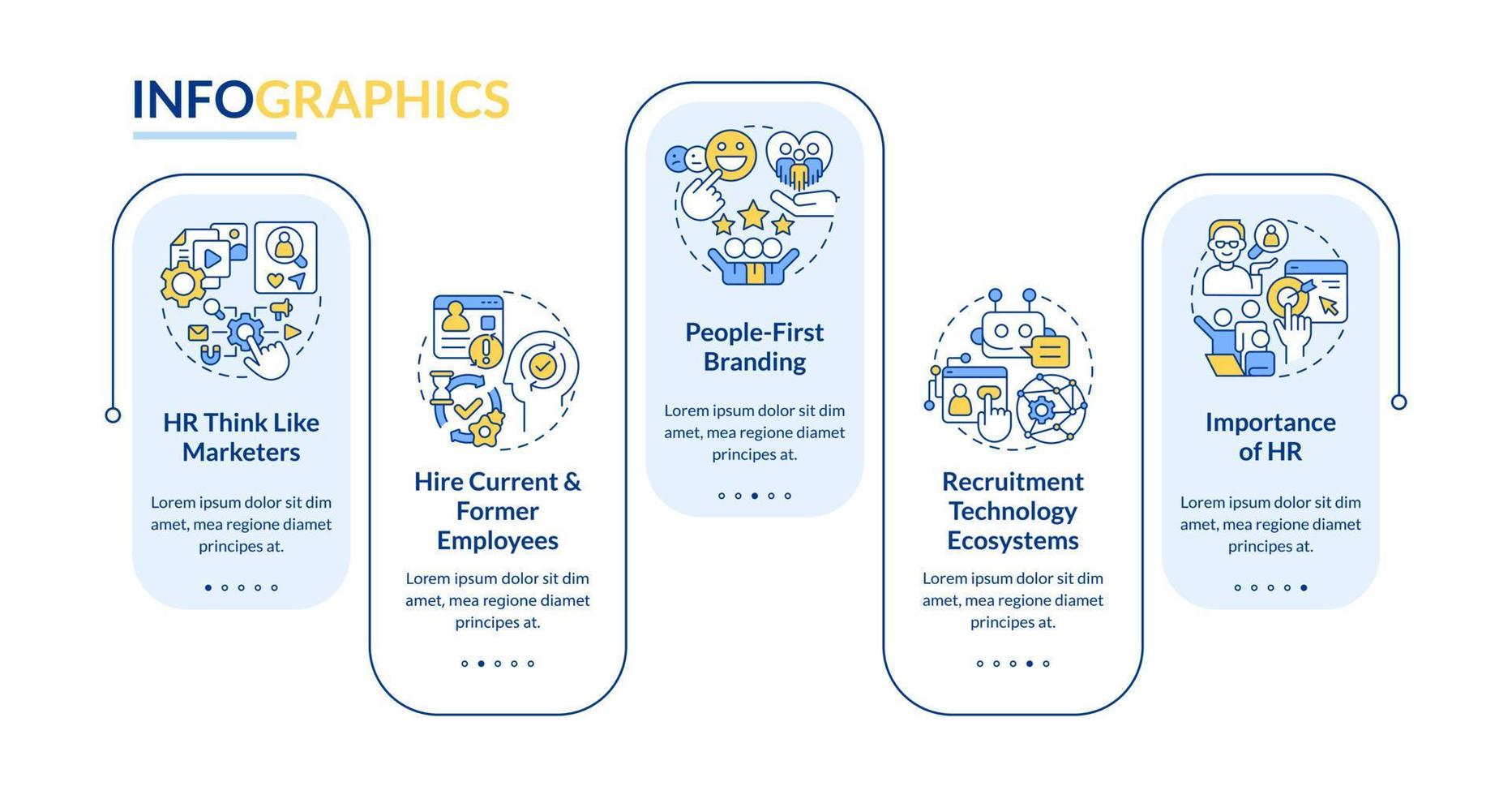 INFOGRAPHICS

HR Think Like Marketers

Lorem ipsum dolor sit dim amet, mea regione diamet principes at.

Hire Current & Former Employees

Lorem ipsum dolor sit dim amet, mea regione diamet principes at.

People-First Branding

Lorem ipsum dolor sit dim amet, mea regione diamet principes at.

Recruitment Technology Ecosystems

Lorem ipsum dolor sit dim amet, mea regione diamet principes at.

Importance of HR

Lorem ipsum dolor sit dim amet, mea regione diamet principes at.