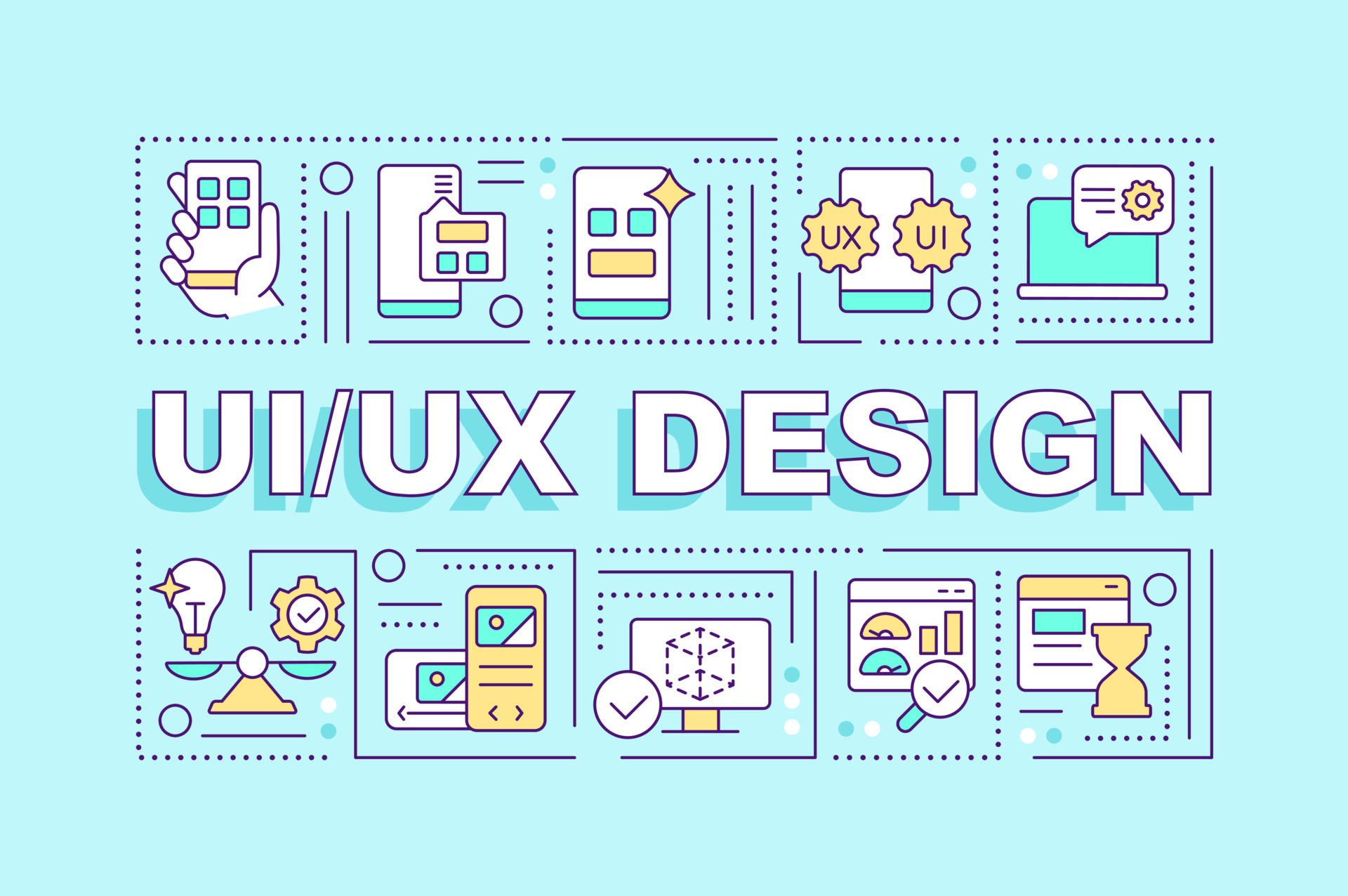 UX UI

UI/UX DESIGN