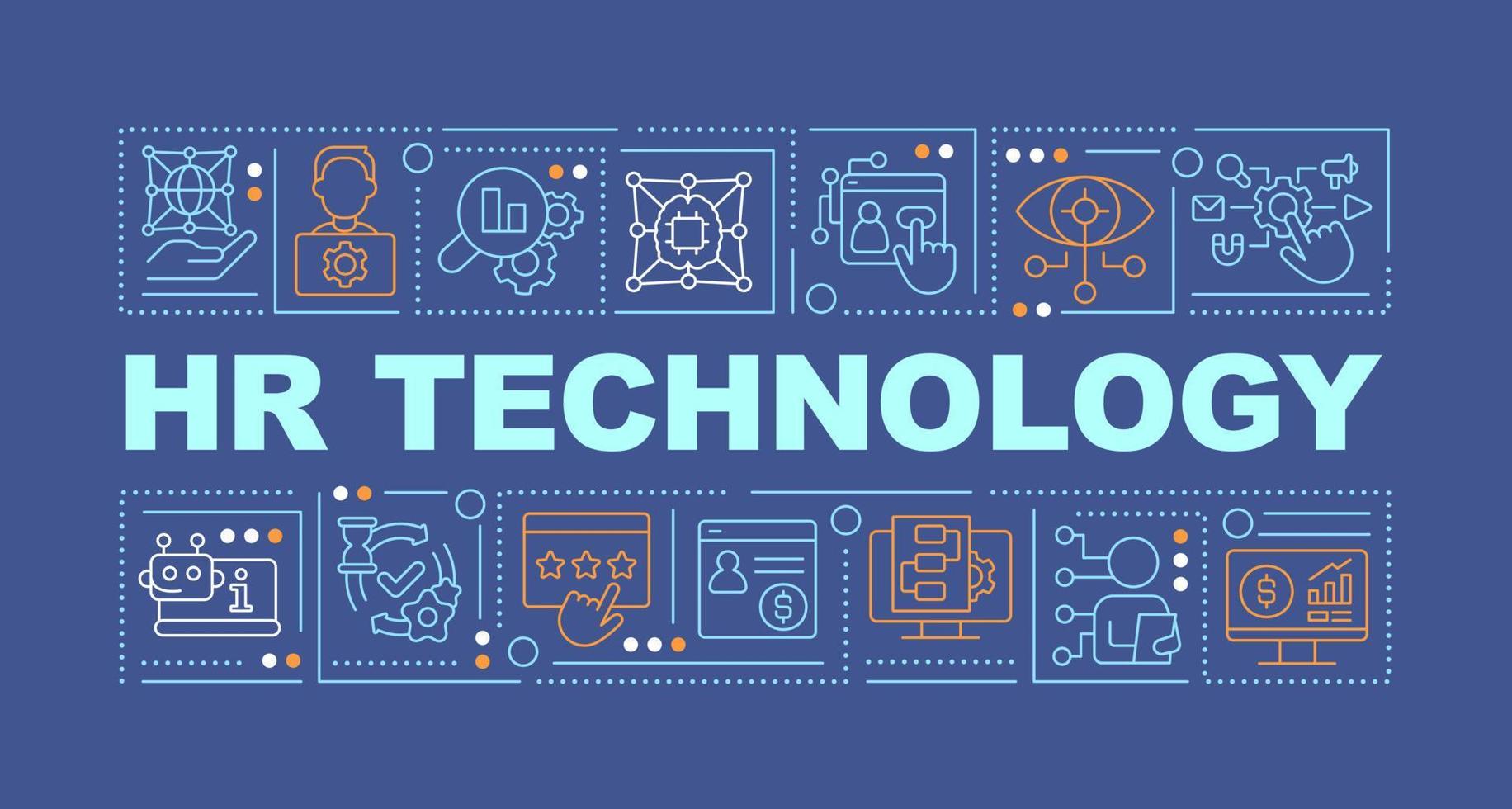 HR TECHNOLOGY