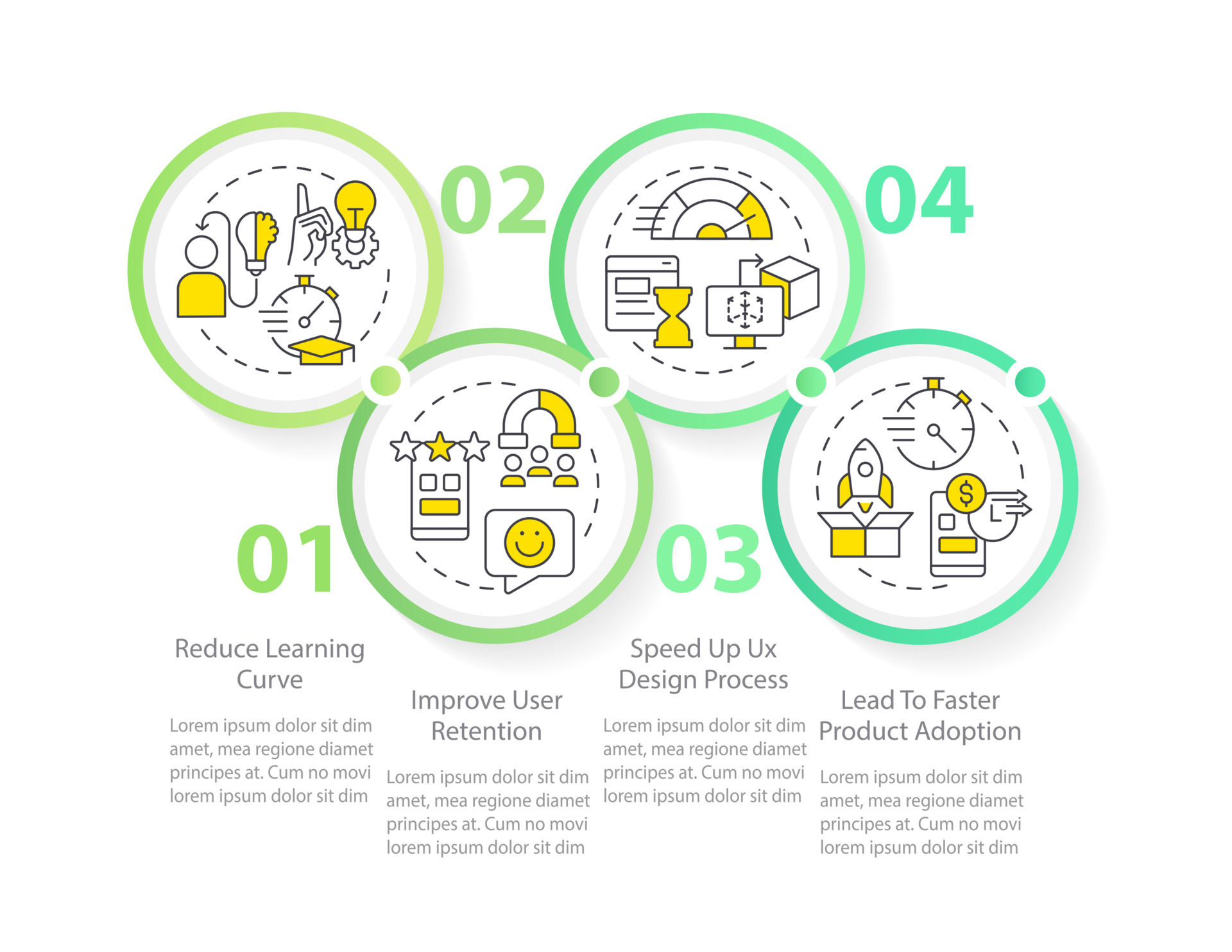 01

Reduce Learning Curve

Lorem ipsum dolor sit dim amet, mea regione diamet principes at. Cum no movi lorem ipsum dolor sit dim

02

Improve User Retention

Lorem ipsum dolor sit dim amet, mea regione diamet principes at. Cum no movi lorem ipsum dolor sit dim

03

Speed Up Ux Design Process

Lorem ipsum dolor sit dim amet, mea regione diamet principes at. Cum no movi lorem ipsum dolor sit dim

04

Lead To Faster Product Adoption

Lorem ipsum dolor sit dim amet, mea regione diamet principes at. Cum no movi lorem ipsum dolor sit dim