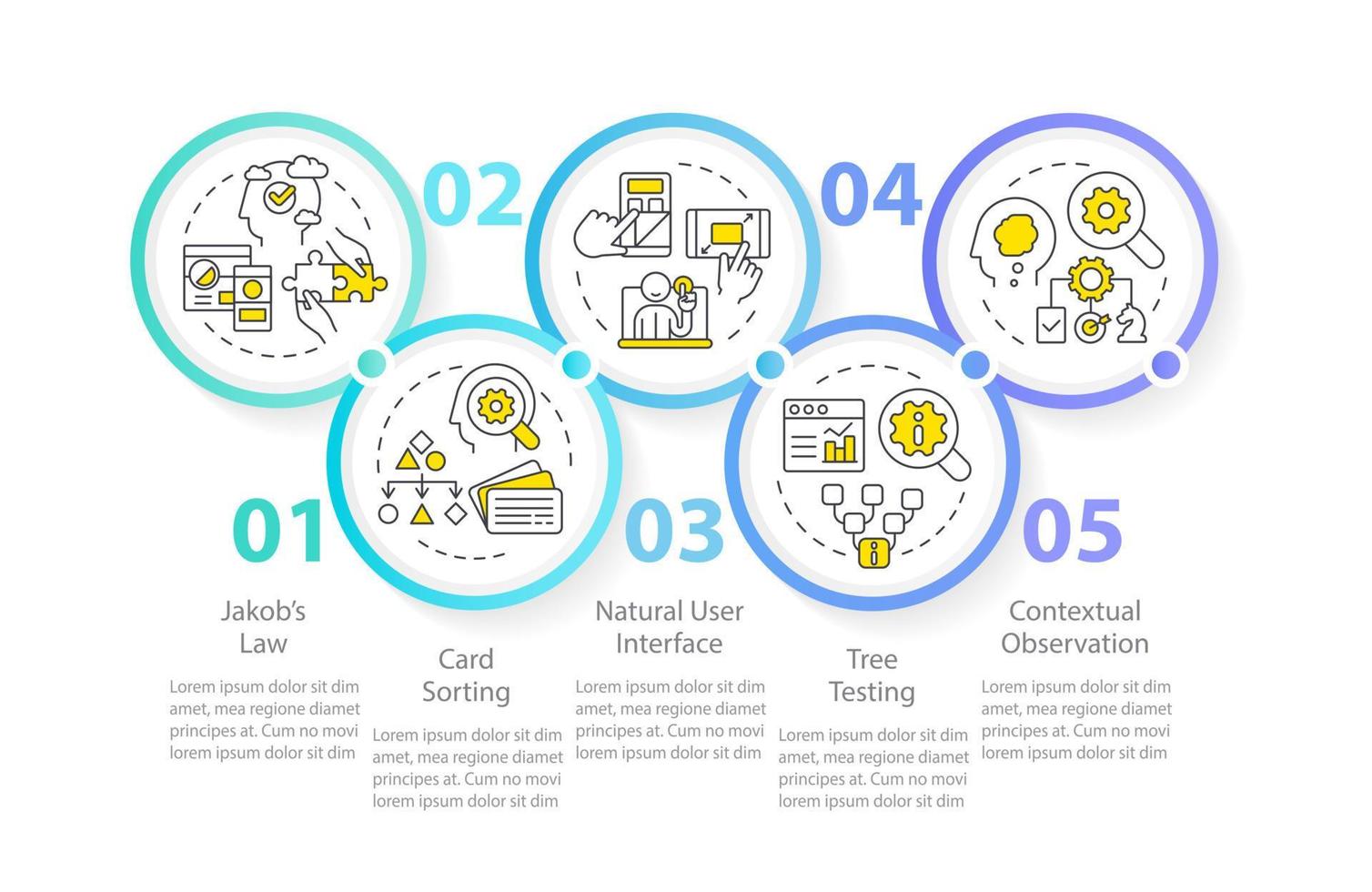 01

Jakob's Law

Lorem ipsum dolor sit dim amet, mea regione diamet principes at. Cum no movi lorem ipsum dolor sit dim

02

Card Sorting

Lorem ipsum dolor sit dim amet, mea regione diamet principes at. Cum no movi lorem ipsum dolor sit dim

03

Natural User Interface

Lorem ipsum dolor sit dim amet, mea regione diamet principes at. Cum no movi lorem ipsum dolor sit dim

04

Tree Testing

Lorem ipsum dolor sit dim amet, mea regione diamet principes at. Cum no movi lorem ipsum dolor sit dim

05

Contextual Observation

Lorem ipsum dolor sit dim amet, mea regione diamet principes at. Cum no movi lorem ipsum dolor sit dim