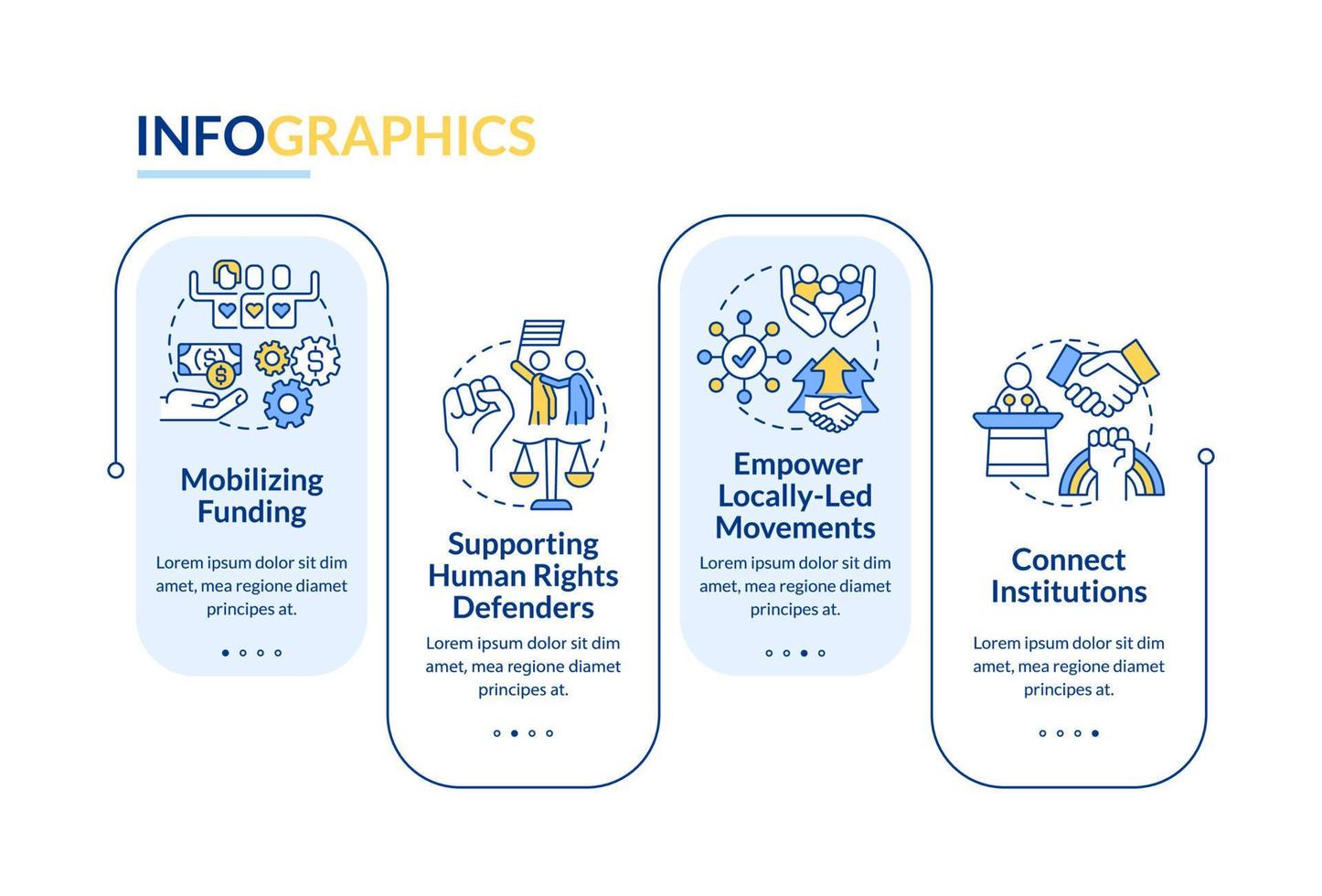 INFOGRAPHICS

Mobilizing Funding

Lorem ipsum dolor sit dim amet, mea regione diamet principes at.

Supporting Human Rights Defenders

Lorem ipsum dolor sit dim amet, mea regione diamet principes at.

Empower Locally-Led Movements

Lorem ipsum dolor sit dim amet, mea regione diamet principes at.

Connect Institutions

Lorem ipsum dolor sit dim amet, mea regione diamet principes at.