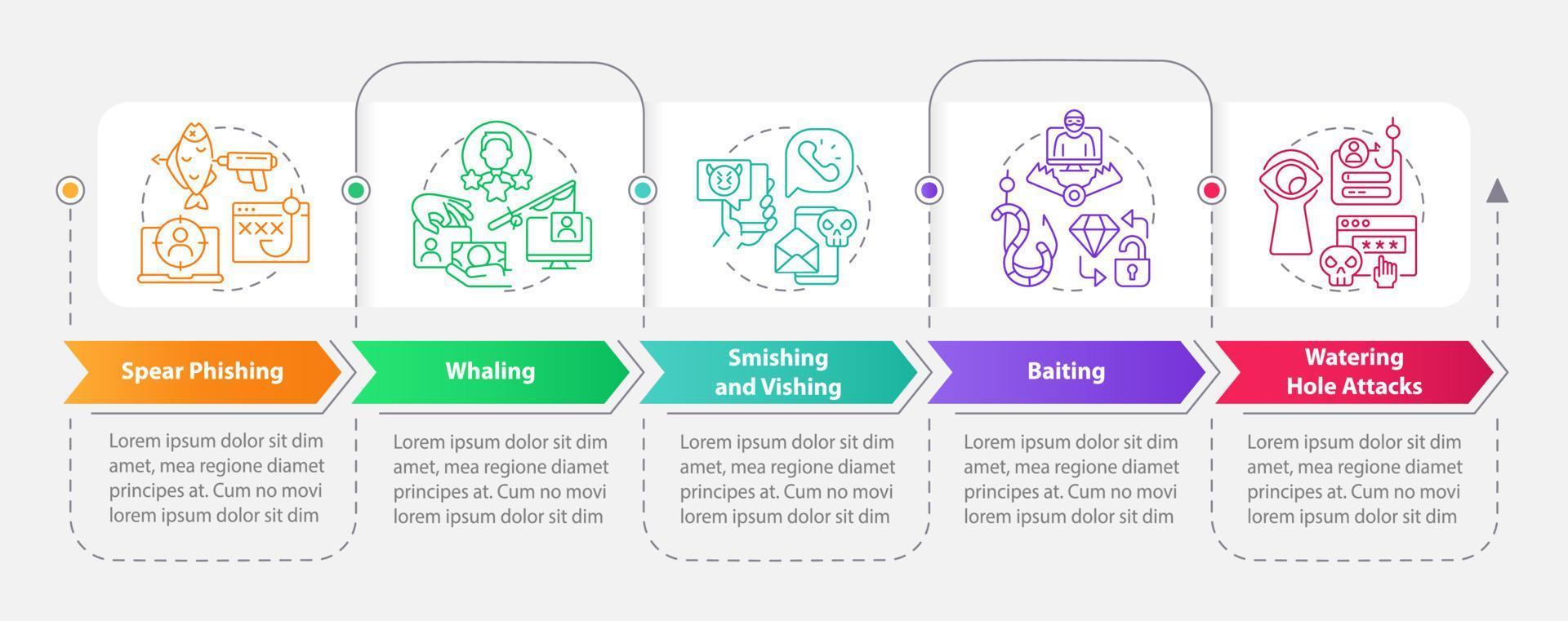 Spear Phishing

Lorem ipsum dolor sit dim amet, mea regione diamet principes at. Cum no movi lorem ipsum dolor sit dim

Whaling

Lorem ipsum dolor sit dim amet, mea regione diamet principes at. Cum no movi lorem ipsum dolor sit dim

Smishing and Vishing

Lorem ipsum dolor sit dim amet, mea regione diamet principes at. Cum no movi lorem ipsum dolor sit dim

Baiting

Lorem ipsum dolor sit dim amet, mea regione diamet principes at. Cum no movi lorem ipsum dolor sit dim

Watering Hole Attacks

Lorem ipsum dolor sit dim amet, mea regione diamet principes at. Cum no movi lorem ipsum dolor sit dim