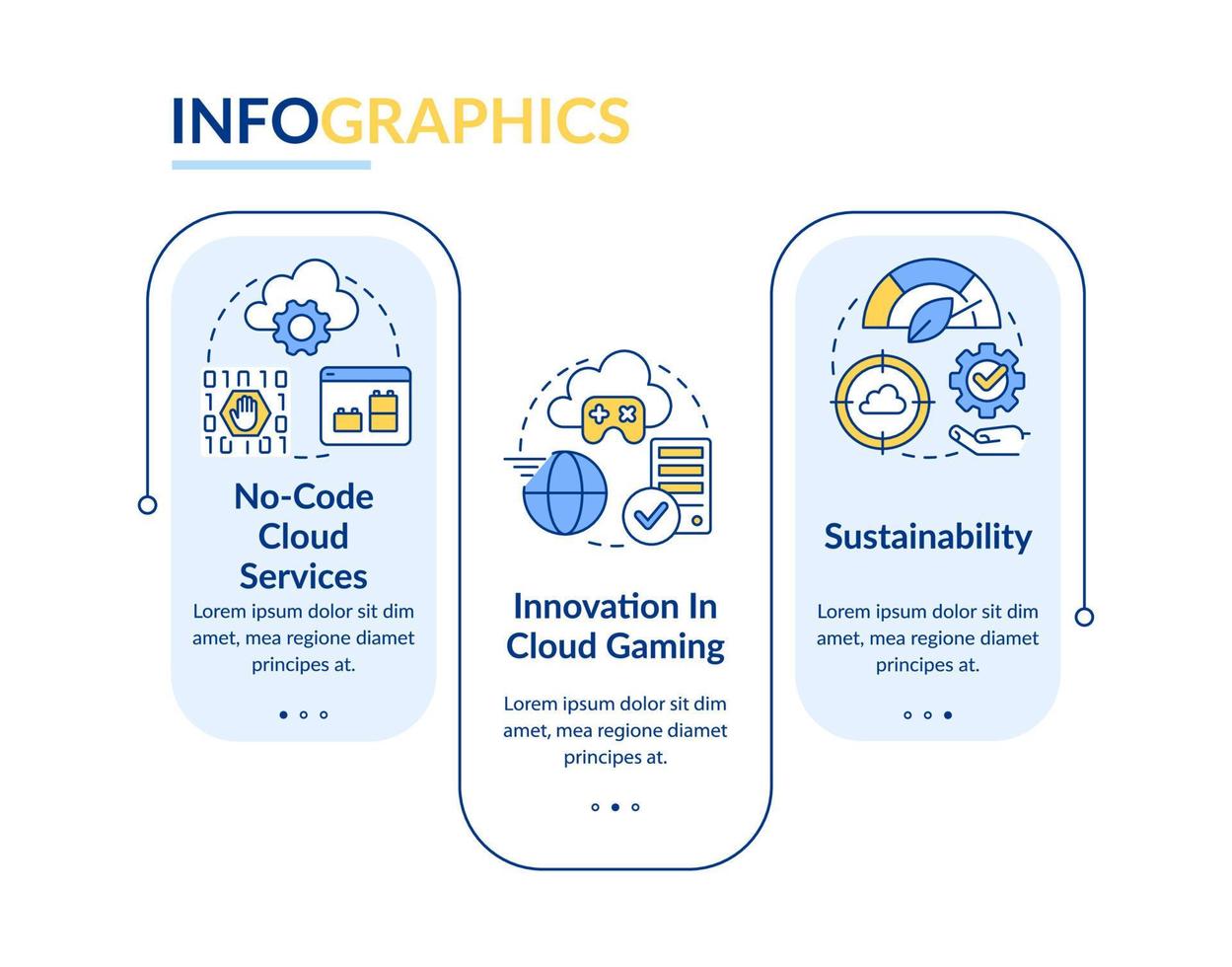 INFOGRAPHICS

01010
1 1
0 0
10101

No-Code Cloud Services

Lorem ipsum dolor sit dim amet, mea regione diamet principes at.

Innovation In Cloud Gaming

Lorem ipsum dolor sit dim amet, mea regione diamet principes at.

Sustainability

Lorem ipsum dolor sit dim amet, mea regione diamet principes at.