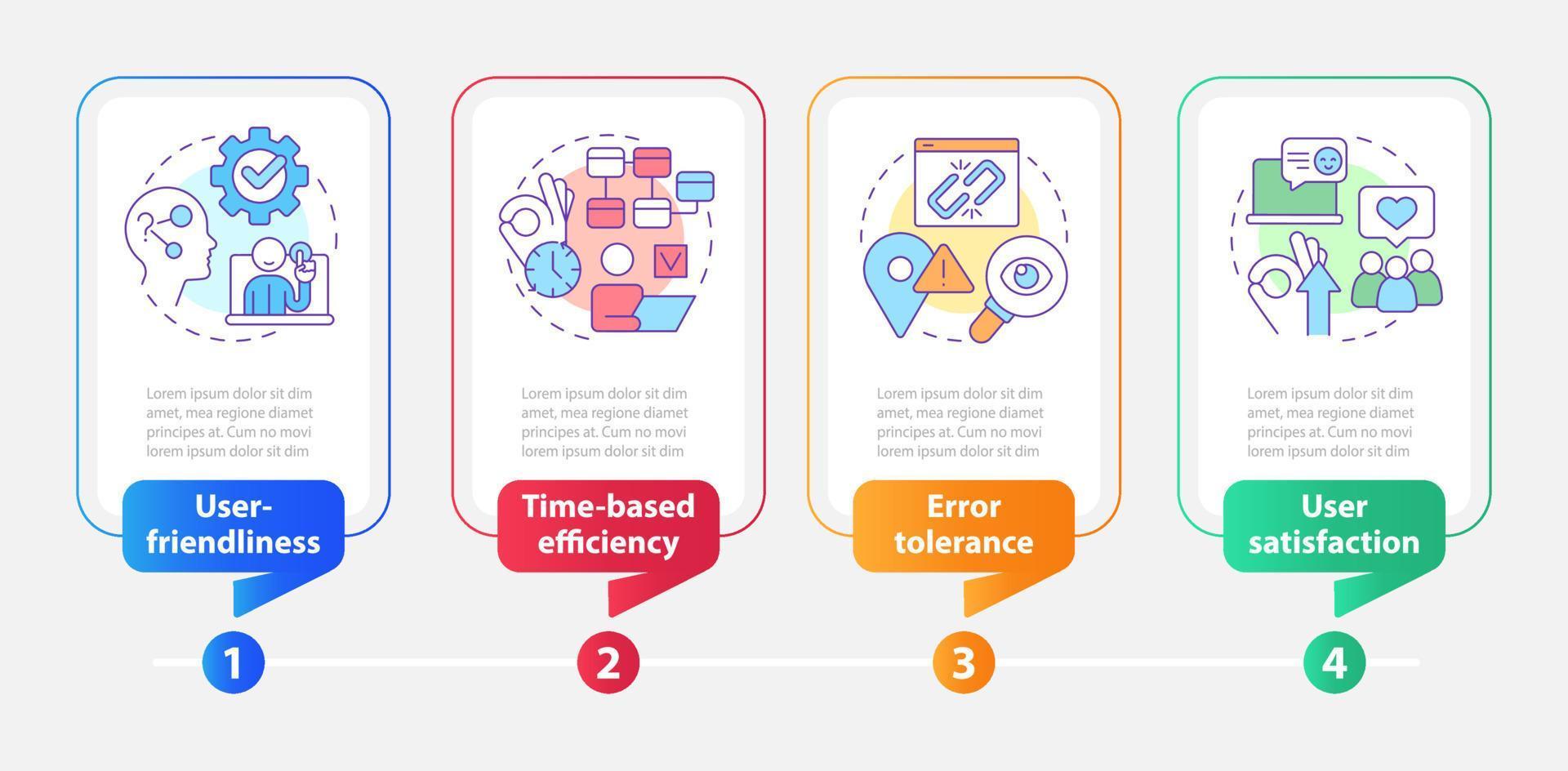 Lorem ipsum dolor sit dim amet, mea regione diamet principes at. Cum no movi lorem ipsum dolor sit dim

User-friendliness

1

Lorem ipsum dolor sit dim amet, mea regione diamet principes at. Cum no movi lorem ipsum dolor sit dim

Time-based efficiency

2

Lorem ipsum dolor sit dim amet, mea regione diamet principes at. Cum no movi lorem ipsum dolor sit dim

Error tolerance

3

Lorem ipsum dolor sit dim amet, mea regione diamet principes at. Cum no movi lorem ipsum dolor sit dim

User satisfaction

4