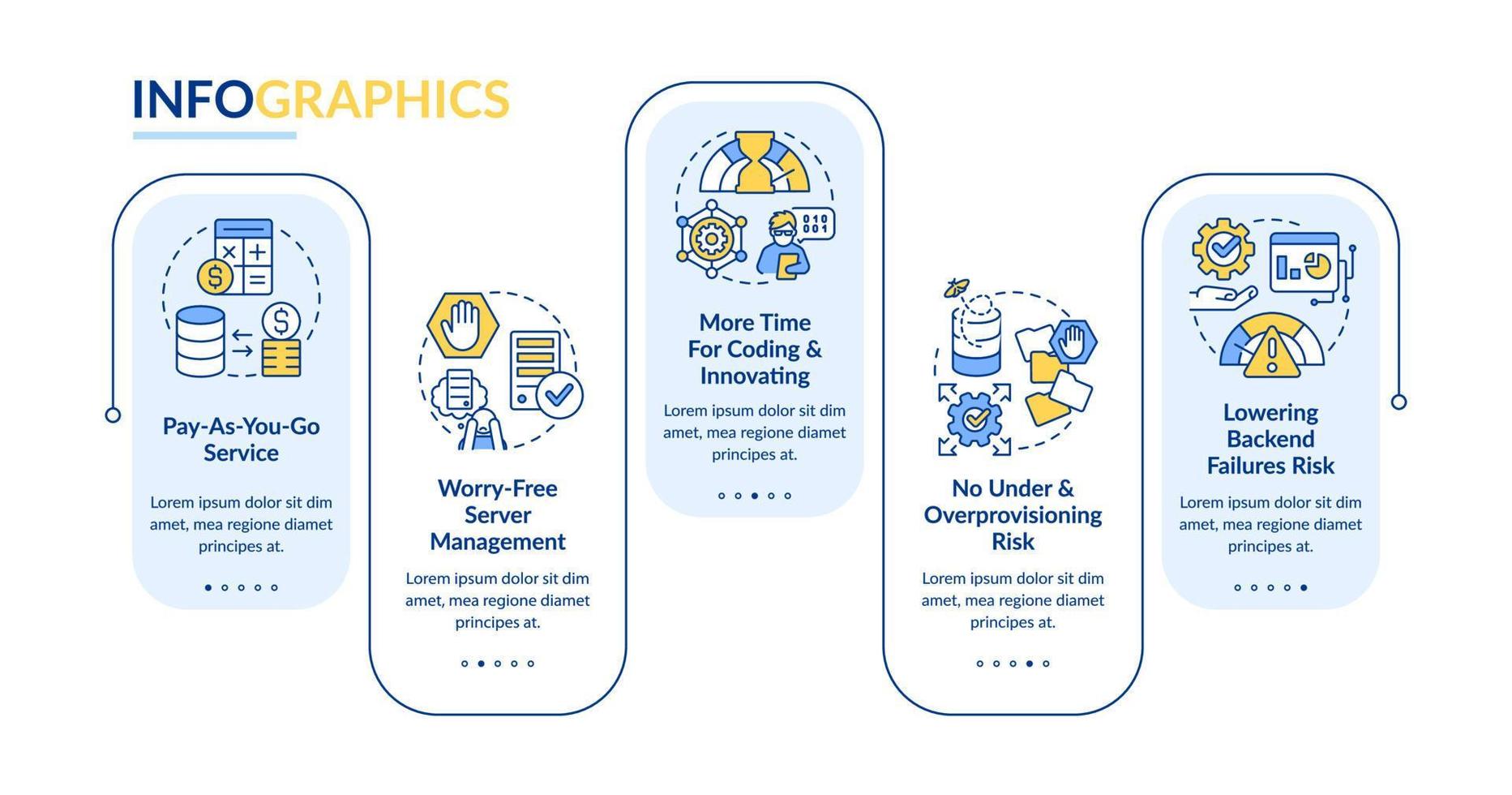 INFOGRAPHICS

Pay-As-You-Go Service

Lorem ipsum dolor sit dim amet, mea regione diamet principes at.

Worry-Free Server Management

Lorem ipsum dolor sit dim amet, mea regione diamet principes at.

010
001

More Time For Coding & Innovating

Lorem ipsum dolor sit dim amet, mea regione diamet principes at.

No Under & Overprovisioning Risk

Lorem ipsum dolor sit dim amet, mea regione diamet principes at.

Lowering Backend Failures Risk

Lorem ipsum dolor sit dim amet, mea regione diamet principes at.