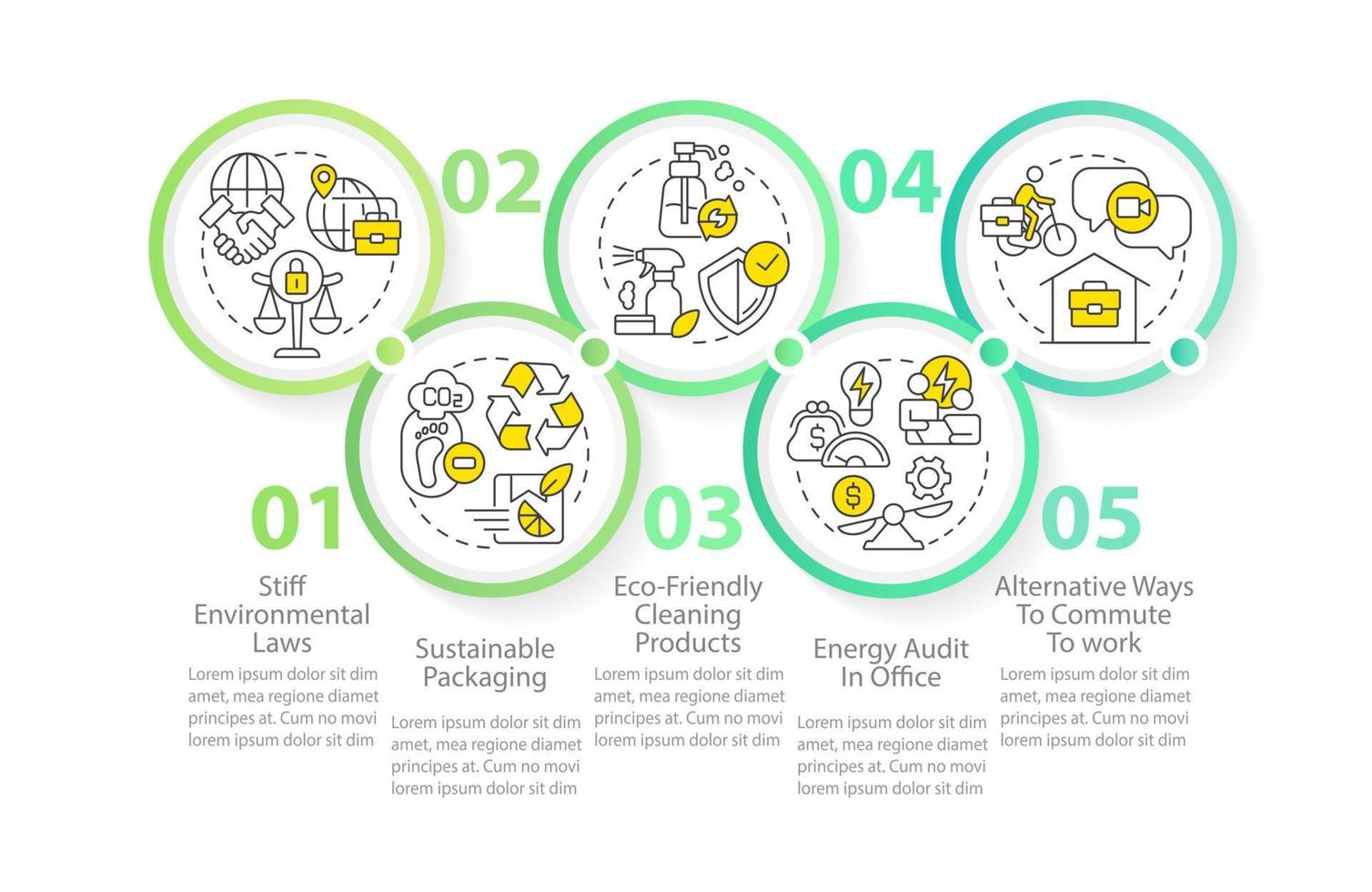 01

Stiff Environmental Laws

Lorem ipsum dolor sit dim amet, mea regione diamet principes at. Cum no movi lorem ipsum dolor sit dim

02

$CO_2$

Sustainable Packaging

Lorem ipsum dolor sit dim amet, mea regione diamet principes at. Cum no movi lorem ipsum dolor sit dim

03

Eco-Friendly Cleaning Products

Lorem ipsum dolor sit dim amet, mea regione diamet principes at. Cum no movi lorem ipsum dolor sit dim

04

Energy Audit In Office

Lorem ipsum dolor sit dim amet, mea regione diamet principes at. Cum no movi lorem ipsum dolor sit dim

05

Alternative Ways To Commute To work

Lorem ipsum dolor sit dim amet, mea regione diamet principes at. Cum no movi lorem ipsum dolor sit dim