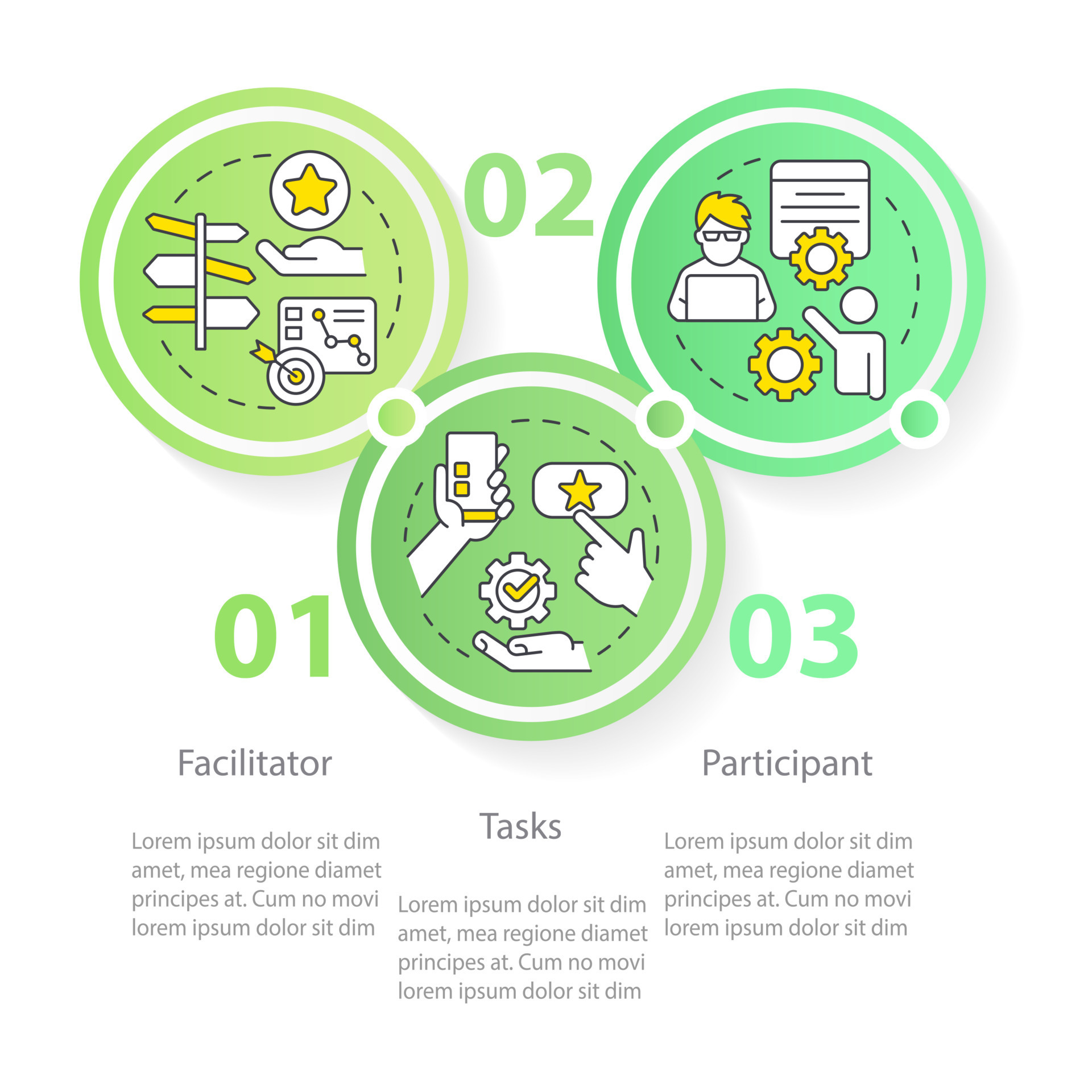 02

01

03

Facilitator

Lorem ipsum dolor sit dim amet, mea regione diamet principes at. Cum no movi lorem ipsum dolor sit dim

Tasks

Lorem ipsum dolor sit dim amet, mea regione diamet principes at. Cum no movi lorem ipsum dolor sit dim

Participant

Lorem ipsum dolor sit dim amet, mea regione diamet principes at. Cum no movi lorem ipsum dolor sit dim