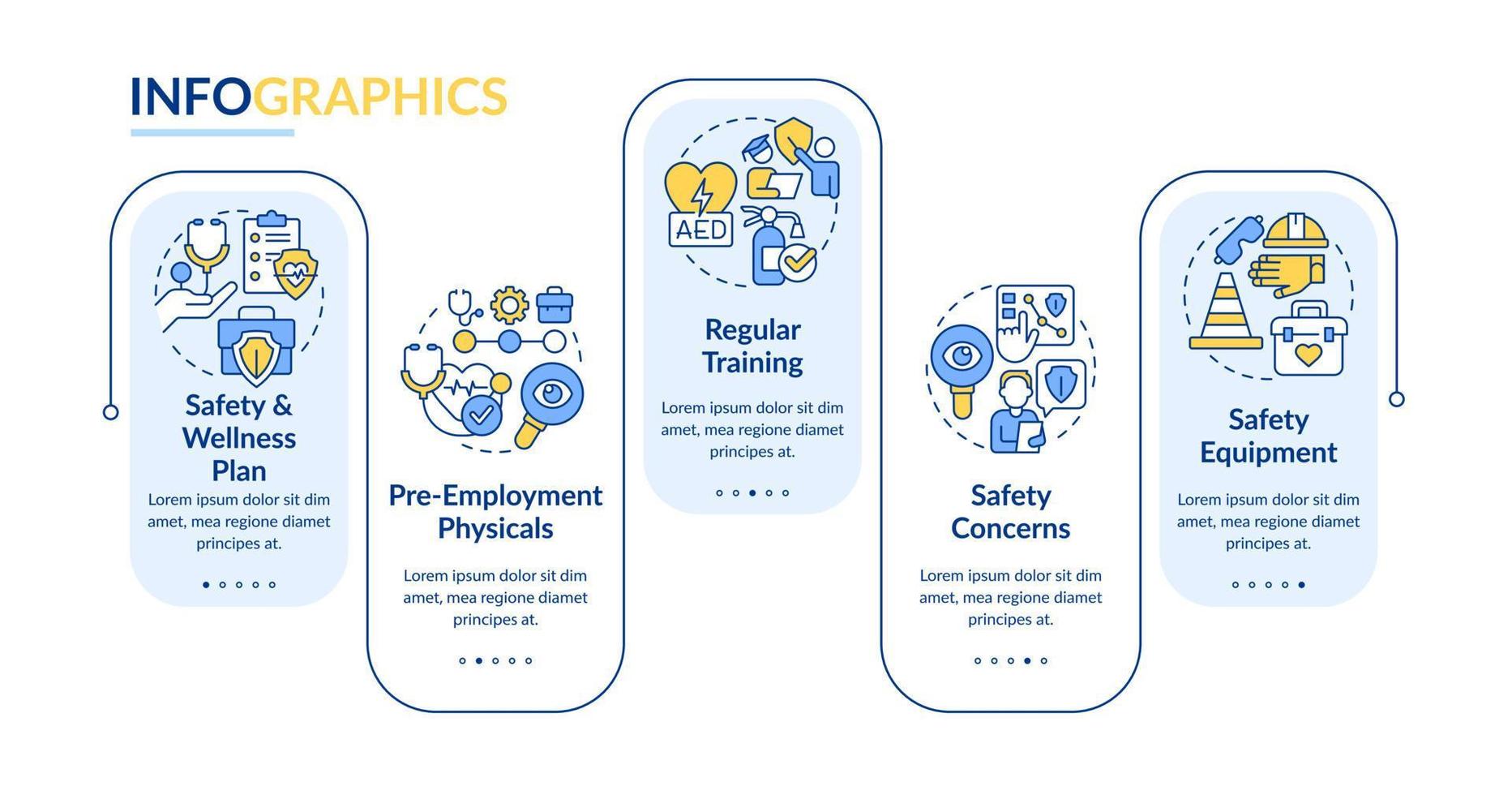 INFOGRAPHICS

Safety & Wellness Plan

Lorem ipsum dolor sit dim amet, mea regione diamet principes at.

Pre-Employment Physicals

Lorem ipsum dolor sit dim amet, mea regione diamet principes at.

AED

Regular Training

Lorem ipsum dolor sit dim amet, mea regione diamet principes at.

Safety Concerns

Lorem ipsum dolor sit dim amet, mea regione diamet principes at.

Safety Equipment

Lorem ipsum dolor sit dim amet, mea regione diamet principes at.