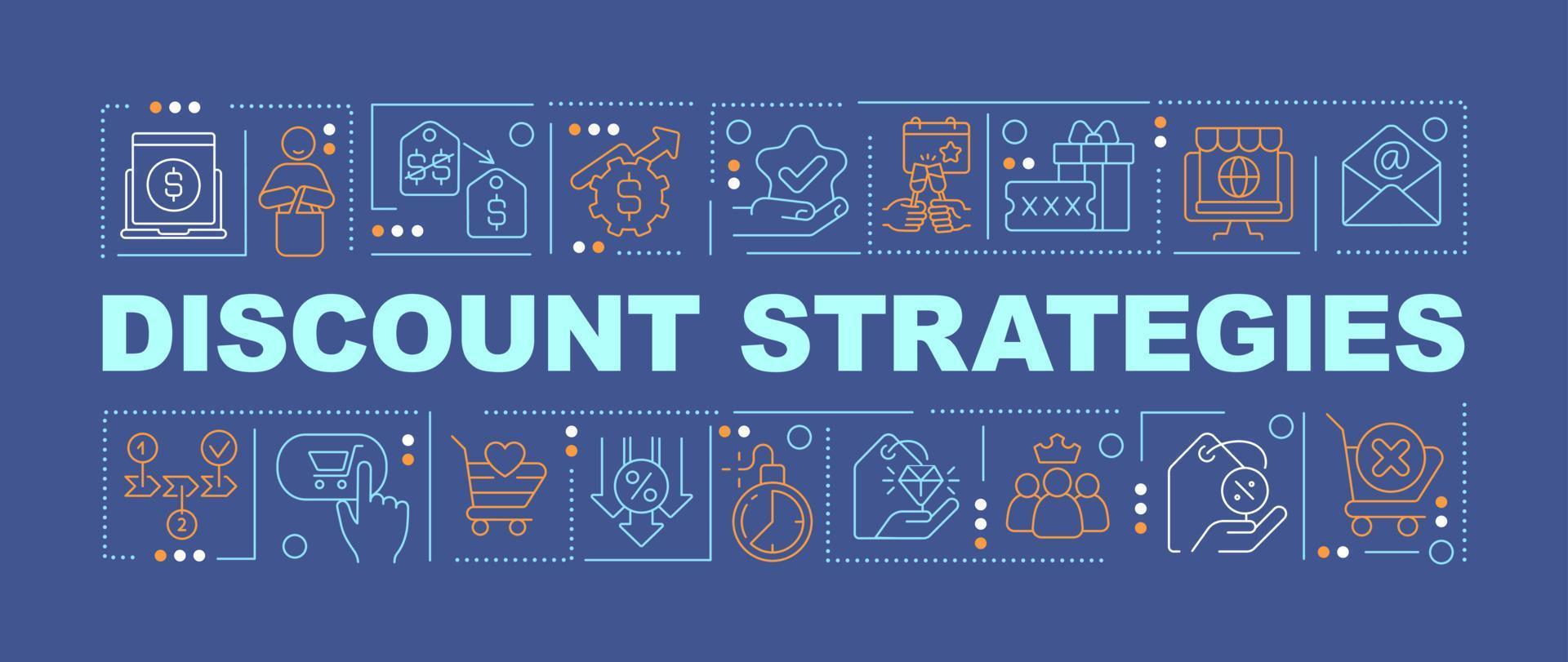 DISCOUNT STRATEGIES