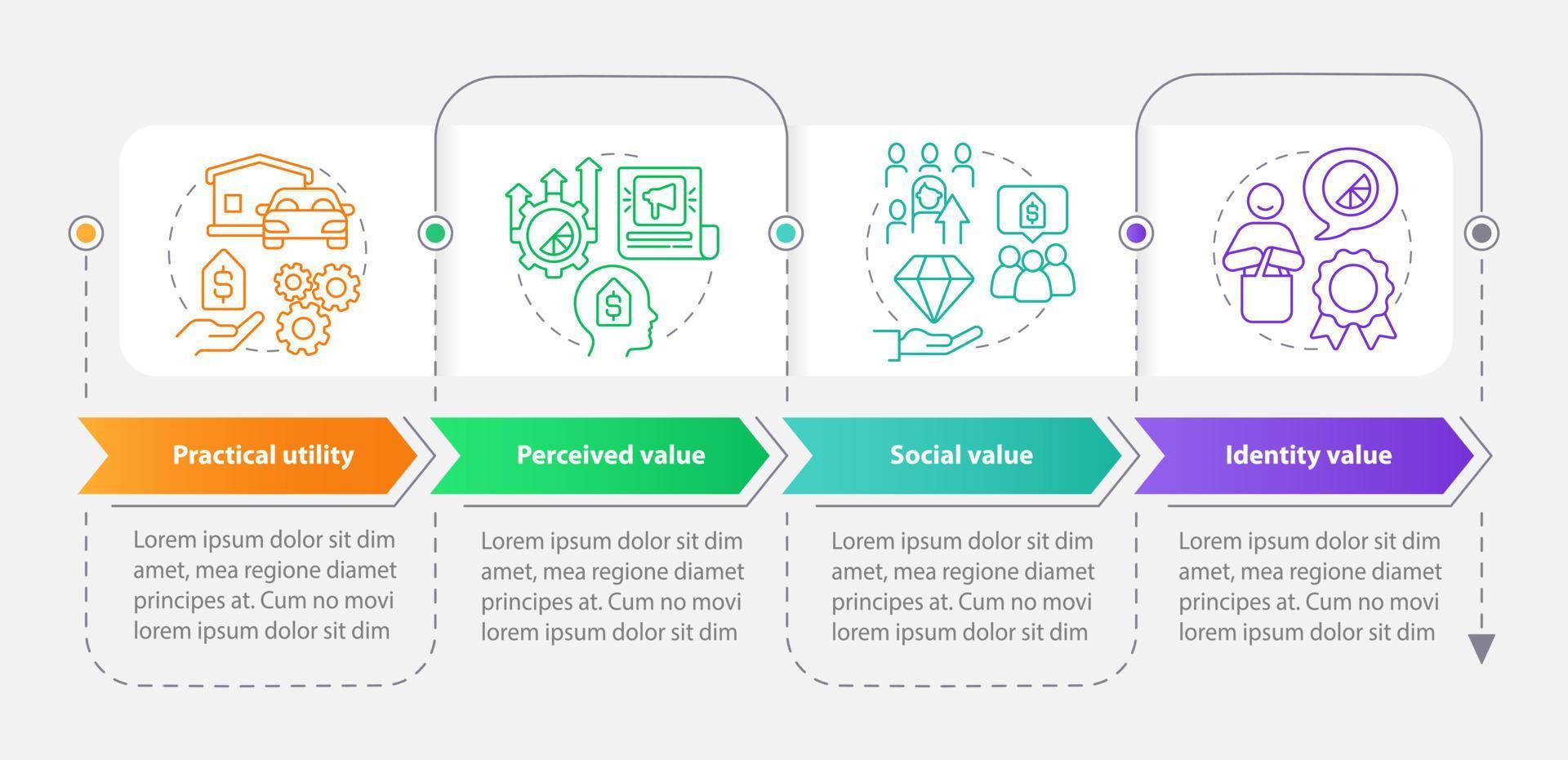 Practical utility

Lorem ipsum dolor sit dim amet, mea regione diamet principes at. Cum no movi lorem ipsum dolor sit dim

Perceived value

Lorem ipsum dolor sit dim amet, mea regione diamet principes at. Cum no movi lorem ipsum dolor sit dim

Social value

Lorem ipsum dolor sit dim amet, mea regione diamet principes at. Cum no movi lorem ipsum dolor sit dim

Identity value

Lorem ipsum dolor sit dim amet, mea regione diamet principes at. Cum no movi lorem ipsum dolor sit dim