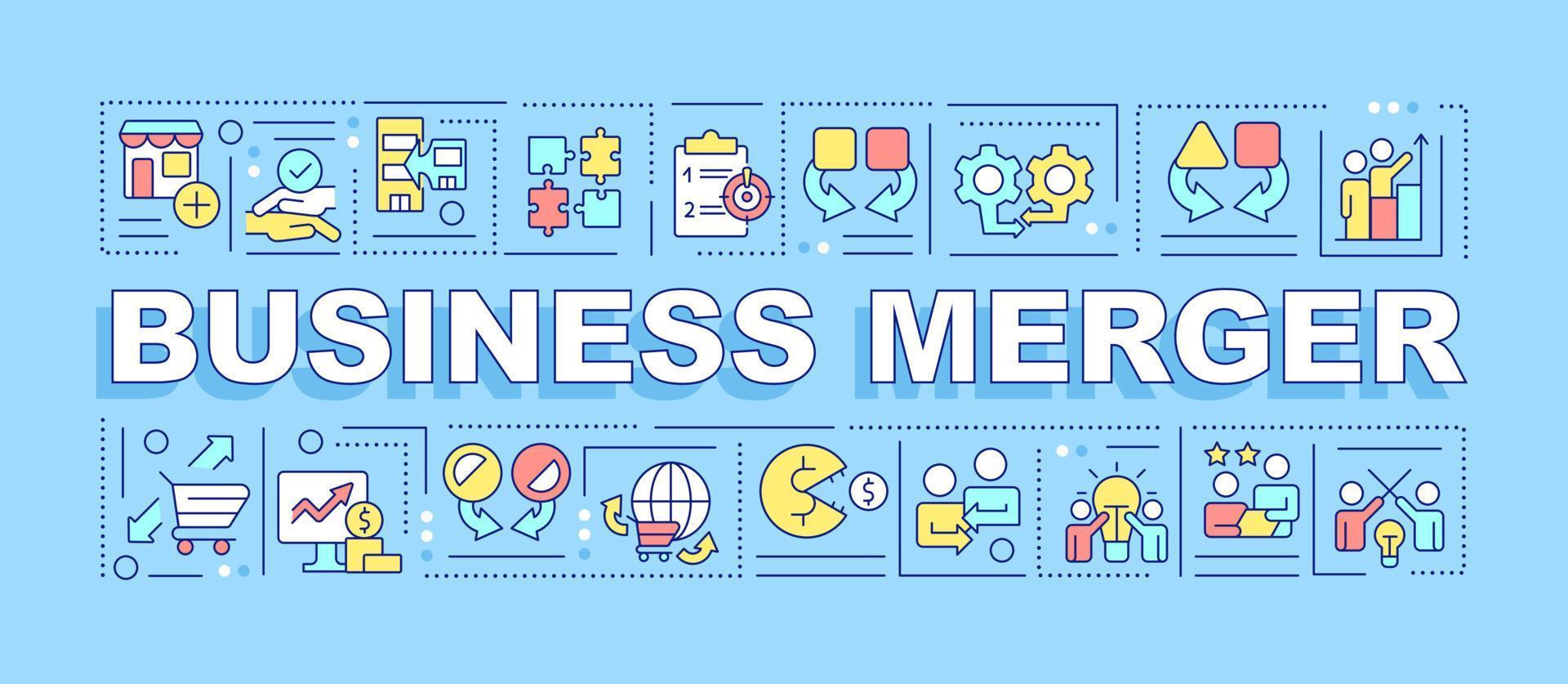 1
2
BUSINESS MERGER
$
$
$