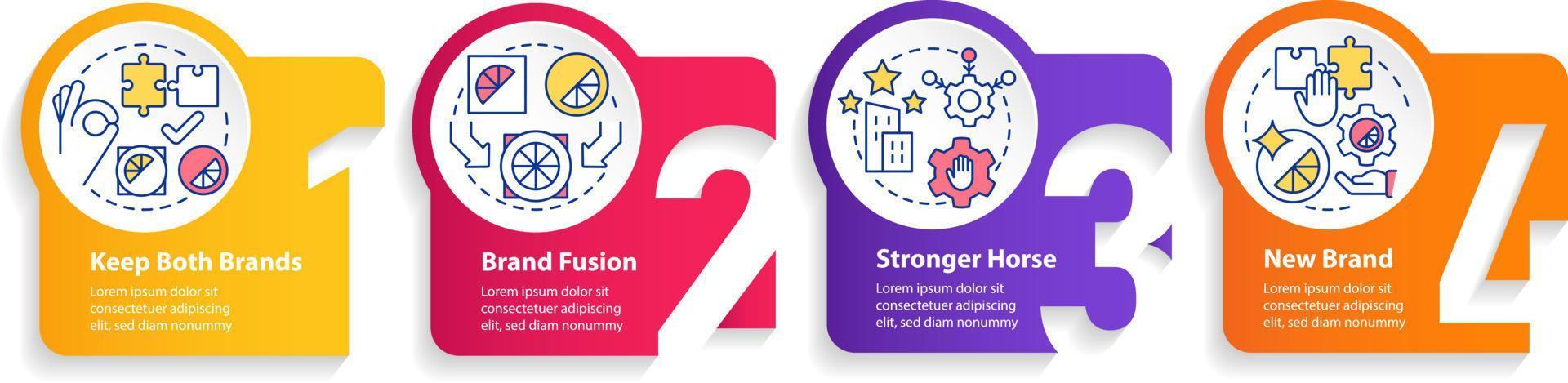 1

Keep Both Brands

Lorem ipsum dolor sit consectetuer adipiscing elit, sed diam nonummy

2

Brand Fusion

Lorem ipsum dolor sit consectetuer adipiscing elit, sed diam nonummy

3

Stronger Horse

Lorem ipsum dolor sit consectetuer adipiscing elit, sed diam nonummy

4

New Brand

Lorem ipsum dolor sit consectetuer adipiscing elit, sed diam nonummy