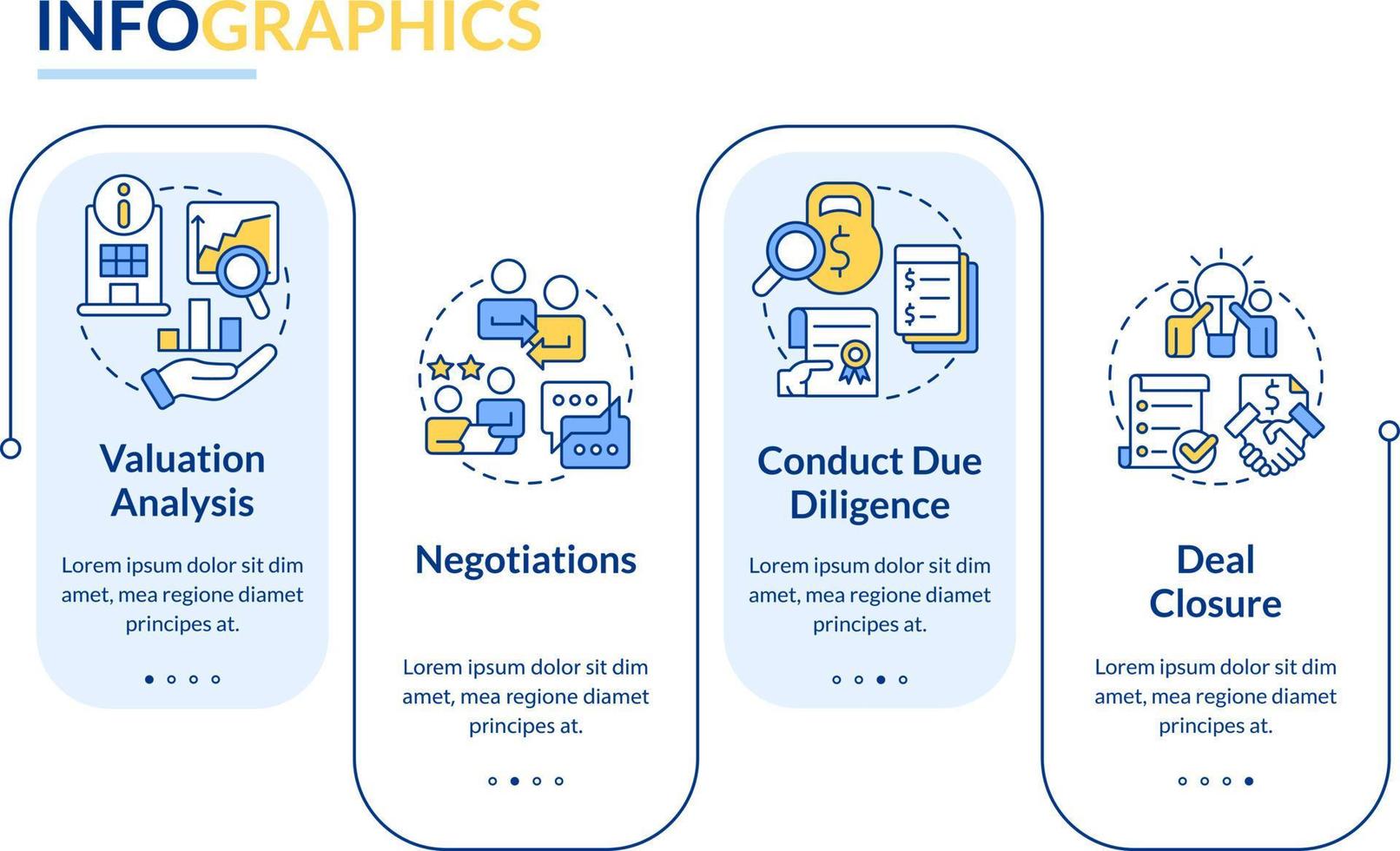 INFOGRAPHICS

Valuation Analysis

Lorem ipsum dolor sit dim amet, mea regione diamet principes at.

Negotiations

Lorem ipsum dolor sit dim amet, mea regione diamet principes at.

Conduct Due Diligence

Lorem ipsum dolor sit dim amet, mea regione diamet principes at.

Deal Closure

Lorem ipsum dolor sit dim amet, mea regione diamet principes at.