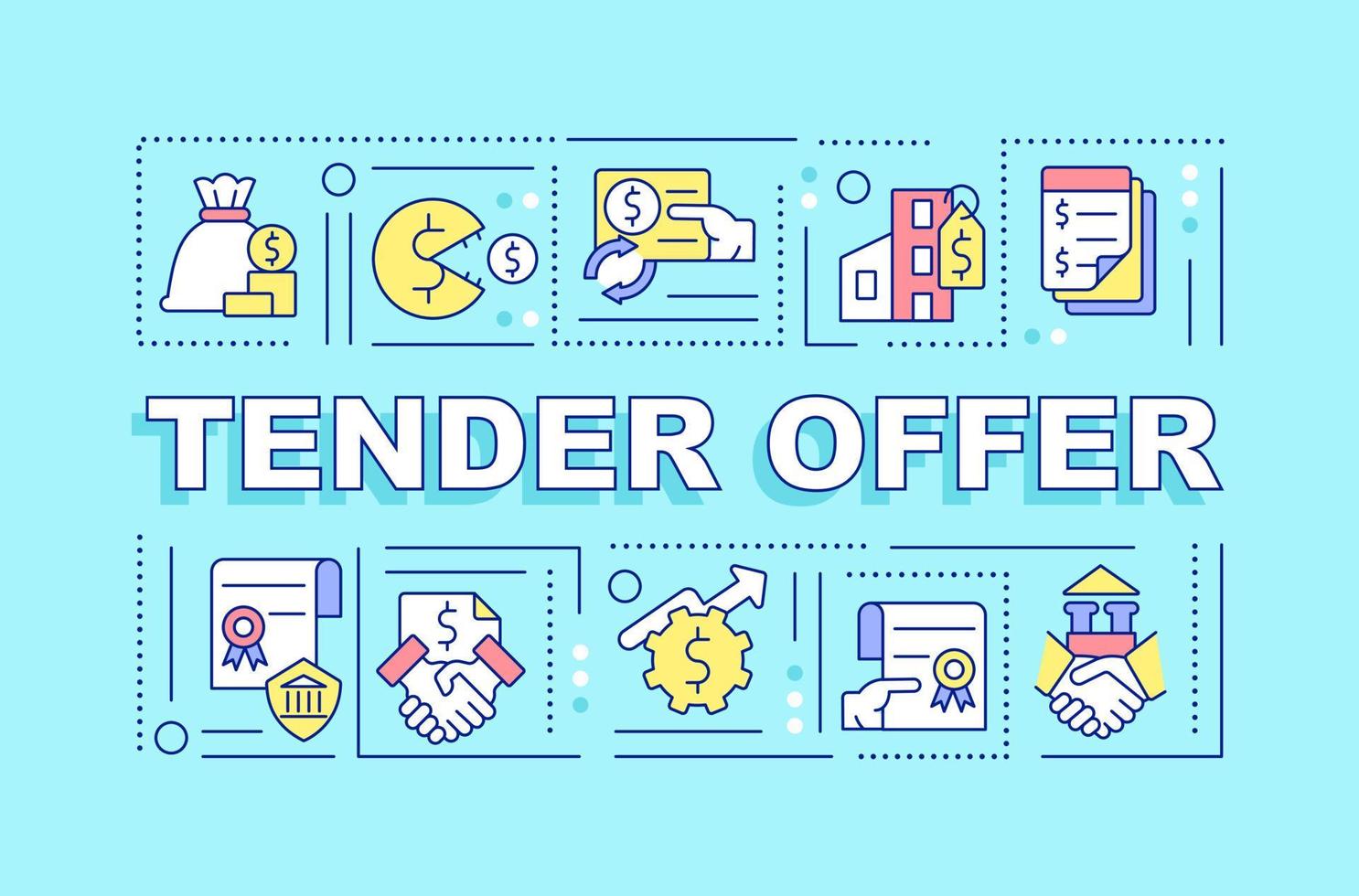 TENDER OFFER