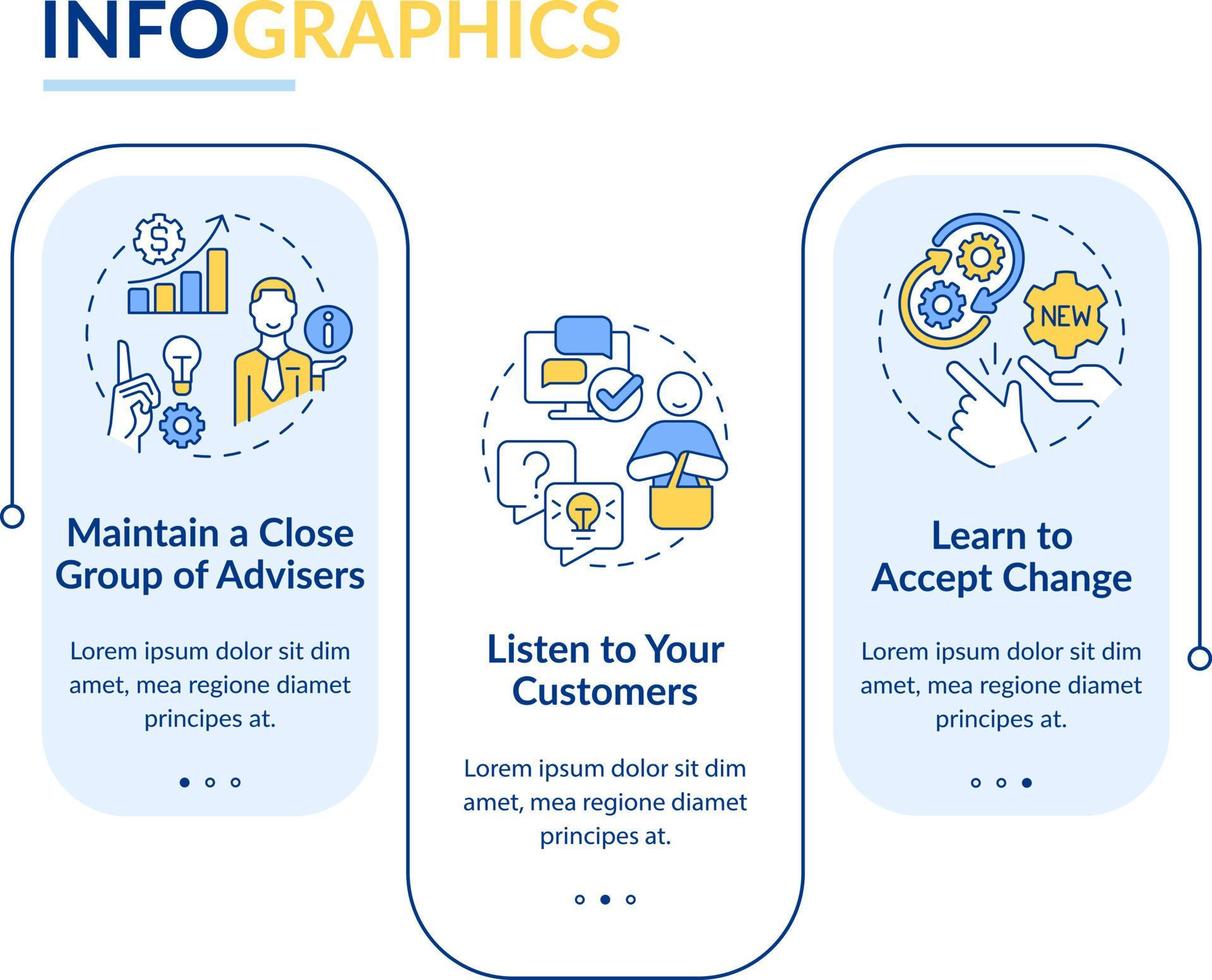 INFOGRAPHICS

Maintain a Close Group of Advisers

Lorem ipsum dolor sit dim amet, mea regione diamet principes at.

Listen to Your Customers

Lorem ipsum dolor sit dim amet, mea regione diamet principes at.

NEW

Learn to Accept Change

Lorem ipsum dolor sit dim amet, mea regione diamet principes at.