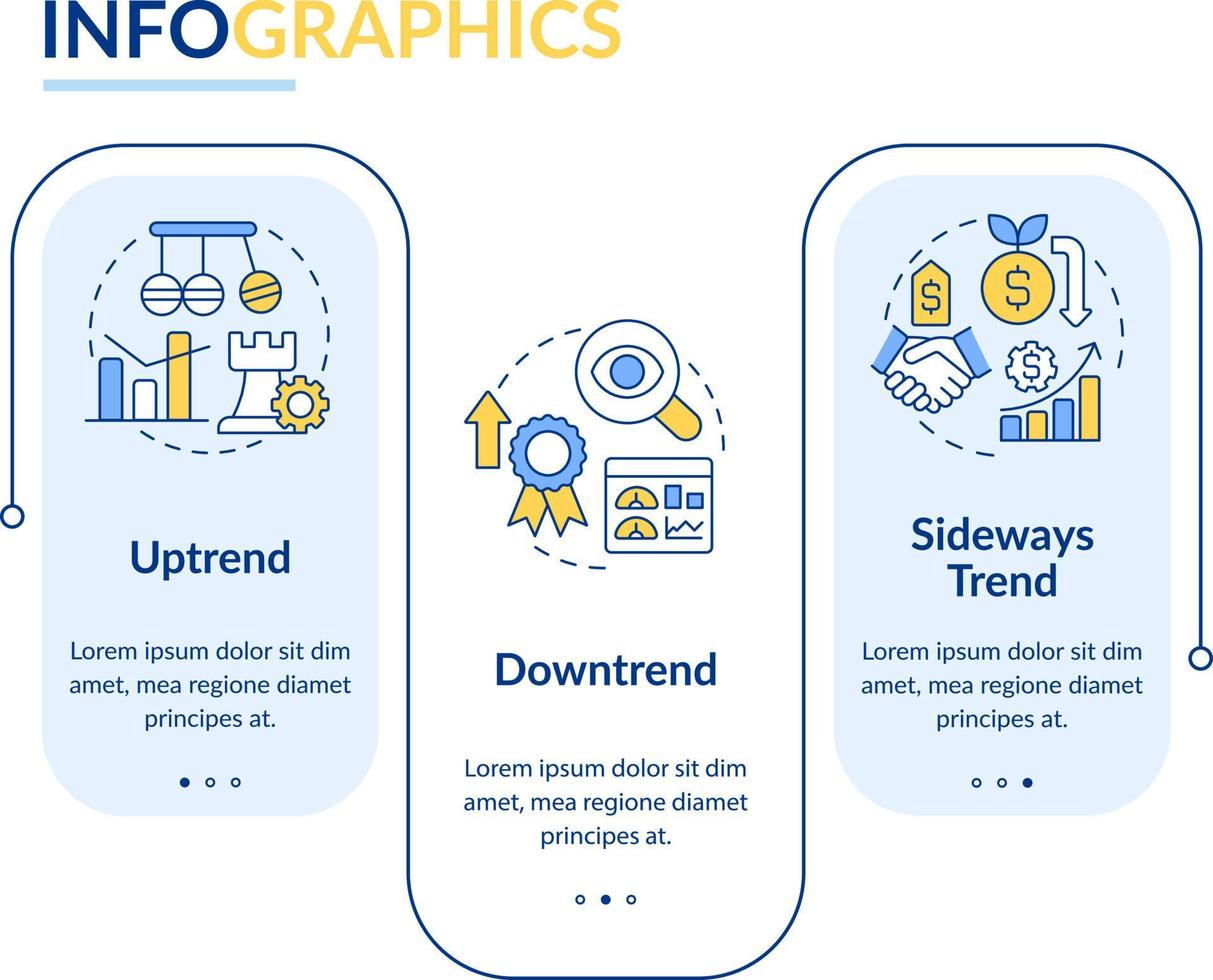 INFOGRAPHICS

Uptrend

Lorem ipsum dolor sit dim amet, mea regione diamet principes at.

Downtrend

Lorem ipsum dolor sit dim amet, mea regione diamet principes at.

Sideways Trend

Lorem ipsum dolor sit dim amet, mea regione diamet principes at.