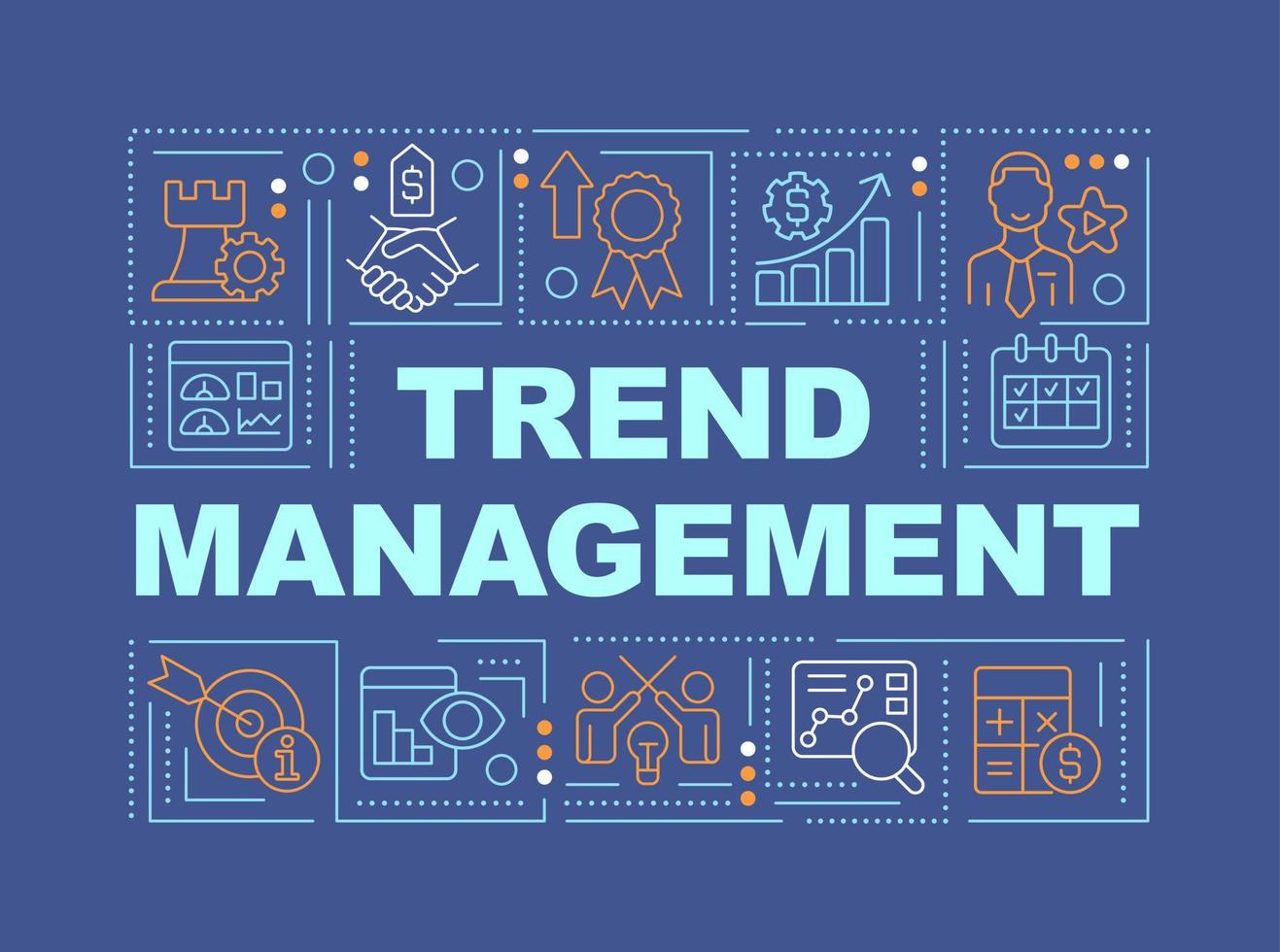 TREND
MANAGEMENT