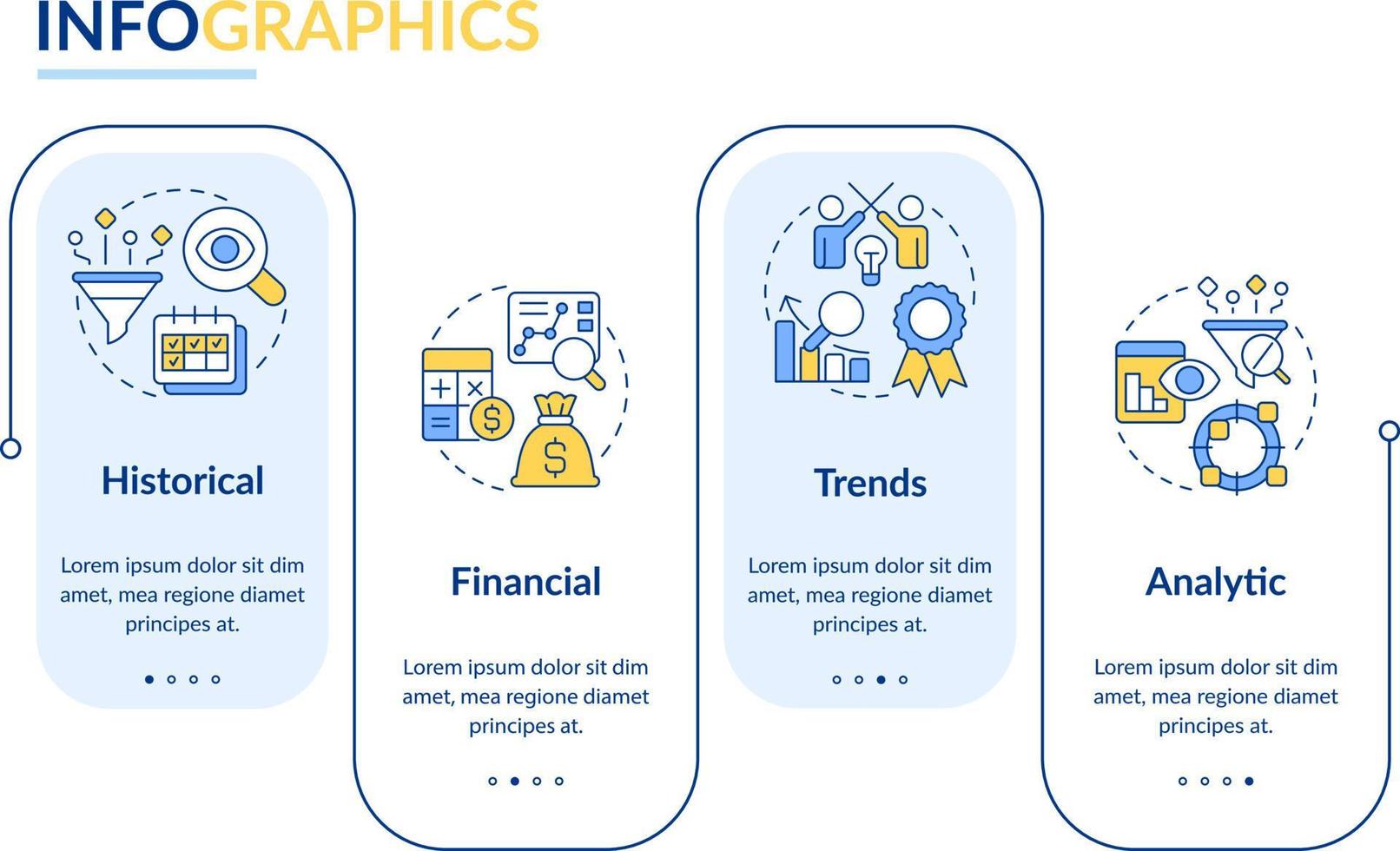 INFOGRAPHICS

Historical

Lorem ipsum dolor sit dim amet, mea regione diamet principes at.

Financial

Lorem ipsum dolor sit dim amet, mea regione diamet principes at.

Trends

Lorem ipsum dolor sit dim amet, mea regione diamet principes at.

Analytic

Lorem ipsum dolor sit dim amet, mea regione diamet principes at.