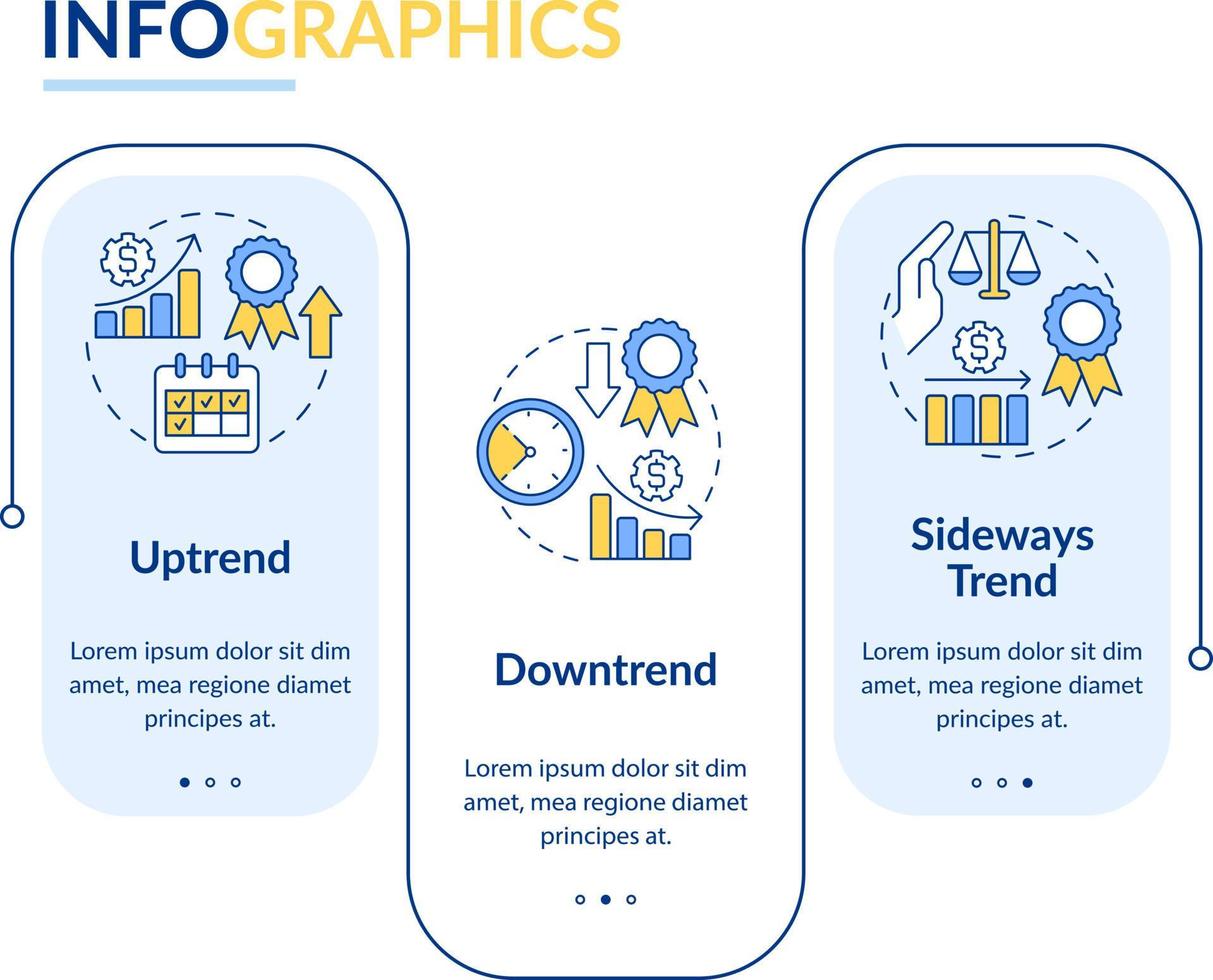 INFOGRAPHICS

Uptrend

Lorem ipsum dolor sit dim amet, mea regione diamet principes at.

Downtrend

Lorem ipsum dolor sit dim amet, mea regione diamet principes at.

Sideways Trend

Lorem ipsum dolor sit dim amet, mea regione diamet principes at.