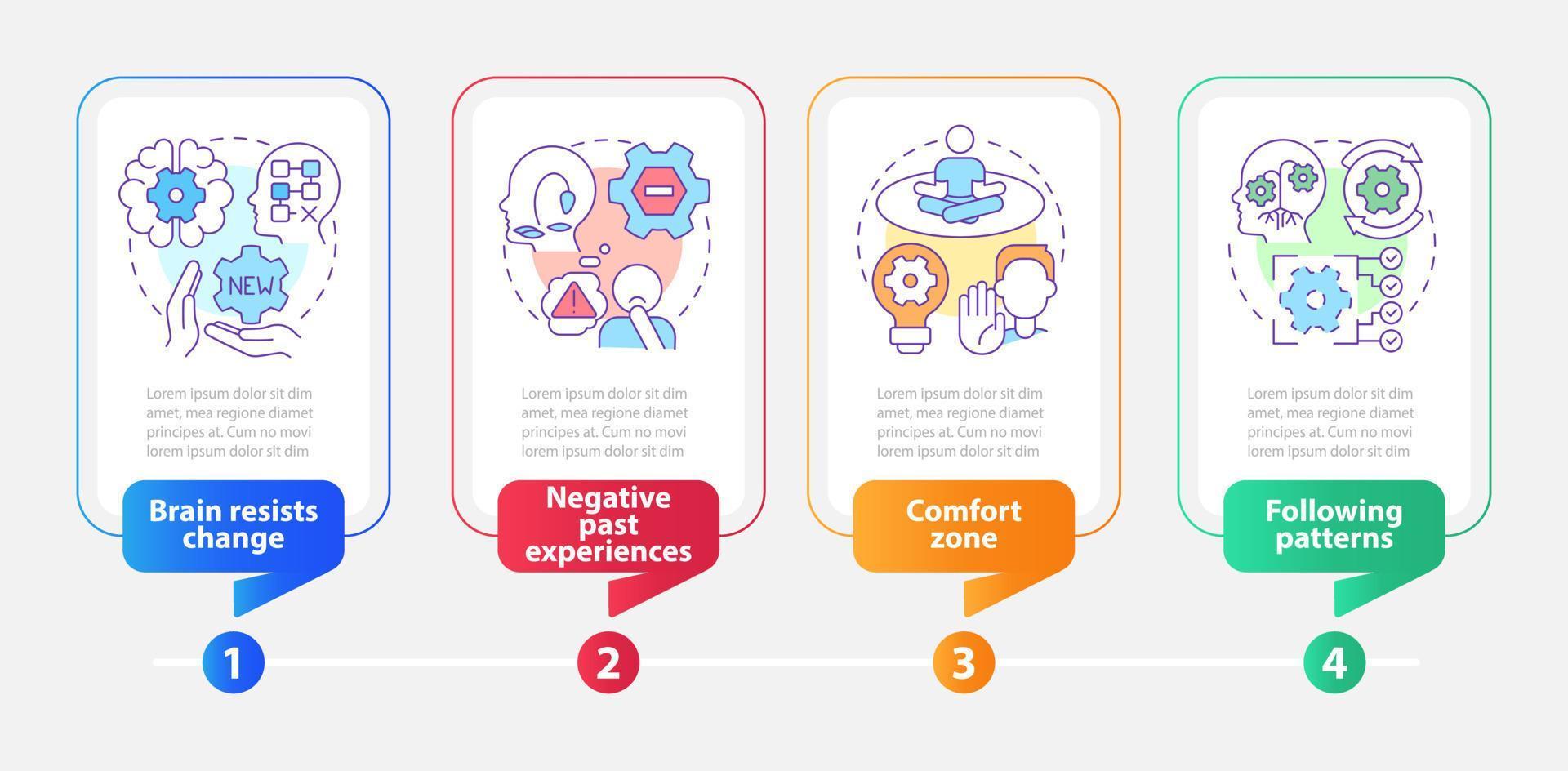 NEW

Lorem ipsum dolor sit dim amet, mea regione diamet principes at. Cum no movi lorem ipsum dolor sit dim

Brain resists change

1

Lorem ipsum dolor sit dim amet, mea regione diamet principes at. Cum no movi lorem ipsum dolor sit dim

Negative past experiences

2

Lorem ipsum dolor sit dim amet, mea regione diamet principes at. Cum no movi lorem ipsum dolor sit dim

Comfort zone

3

Lorem ipsum dolor sit dim amet, mea regione diamet principes at. Cum no movi lorem ipsum dolor sit dim

Following patterns

4