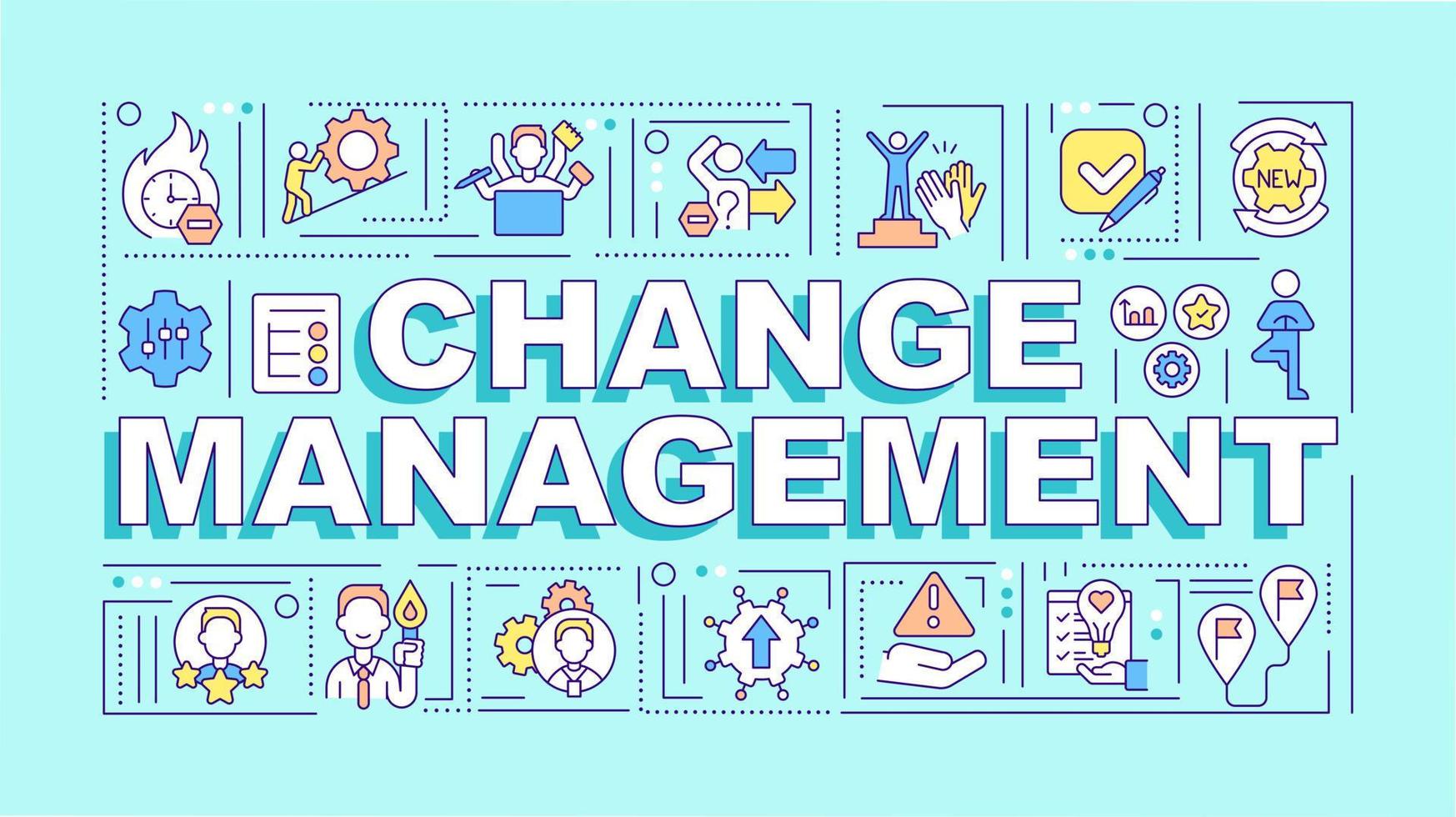 NEW

CHANGE MANAGEMENT