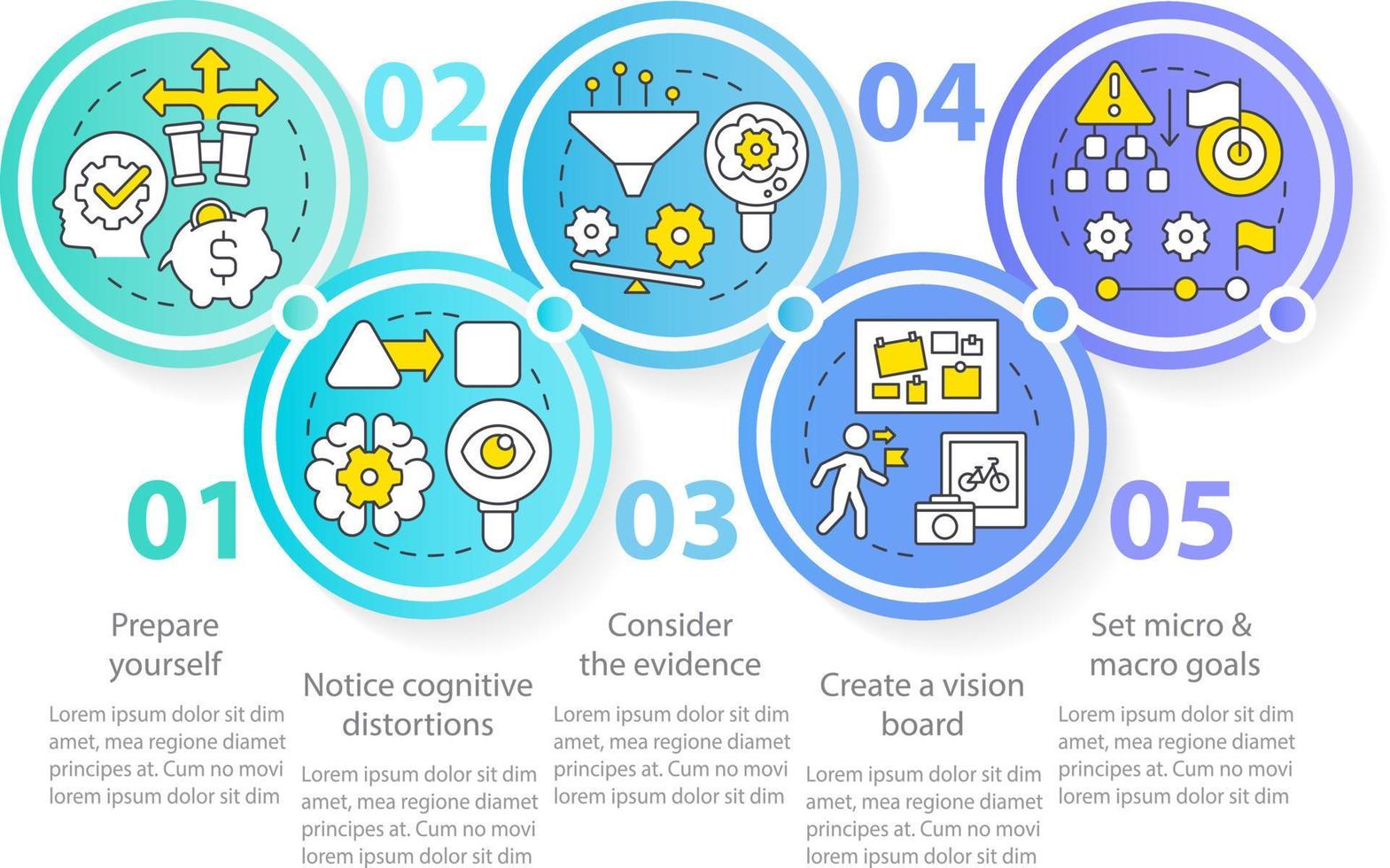 01

Prepare yourself

Lorem ipsum dolor sit dim amet, mea regione diamet principes at. Cum no movi lorem ipsum dolor sit dim

02

Notice cognitive distortions

Lorem ipsum dolor sit dim amet, mea regione diamet principes at. Cum no movi lorem ipsum dolor sit dim

03

Consider the evidence

Lorem ipsum dolor sit dim amet, mea regione diamet principes at. Cum no movi lorem ipsum dolor sit dim

04

Create a vision board

Lorem ipsum dolor sit dim amet, mea regione diamet principes at. Cum no movi lorem ipsum dolor sit dim

05

Set micro & macro goals

Lorem ipsum dolor sit dim amet, mea regione diamet principes at. Cum no movi lorem ipsum dolor sit dim