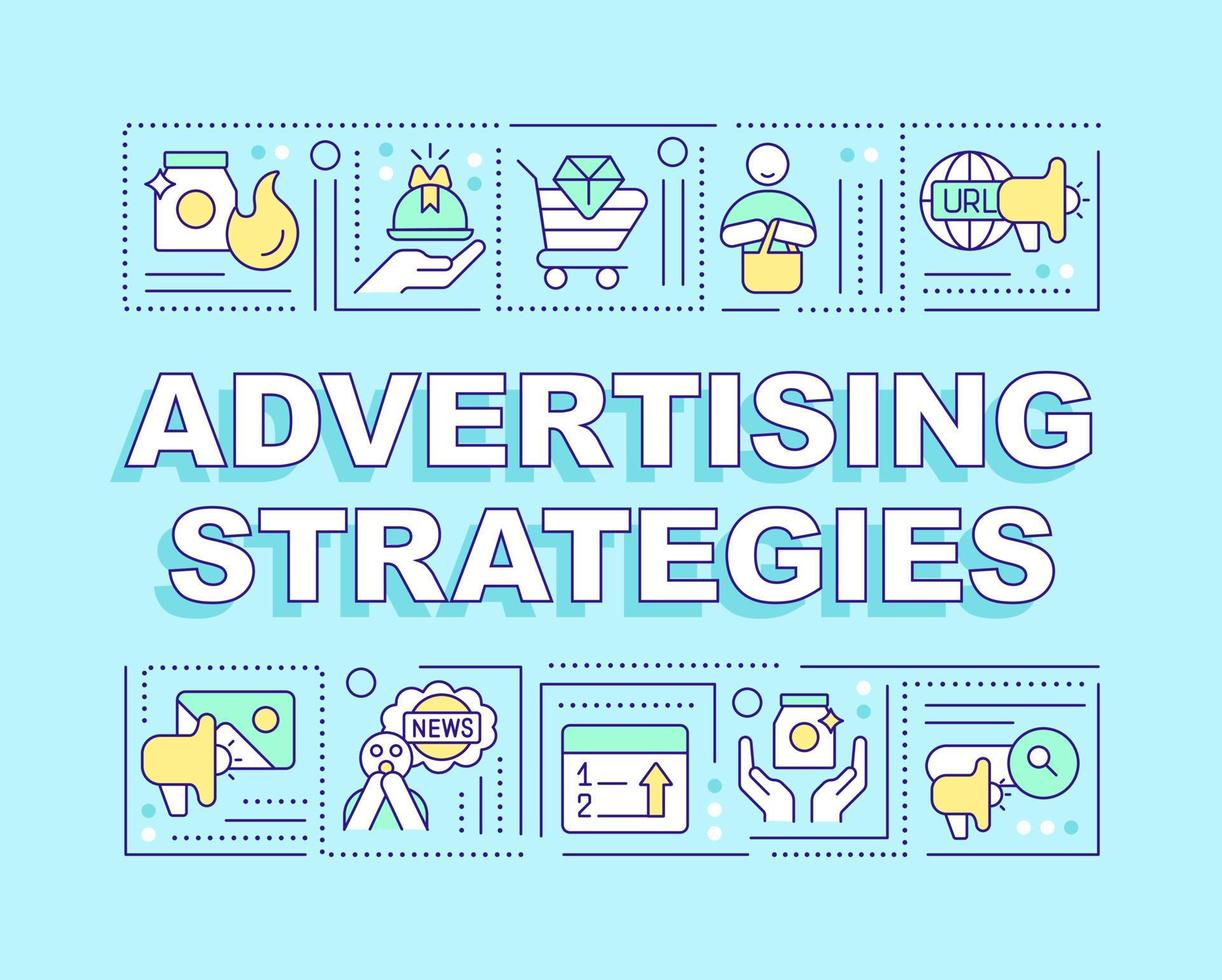 URL

ADVERTISING STRATEGIES

NEWS

1
2