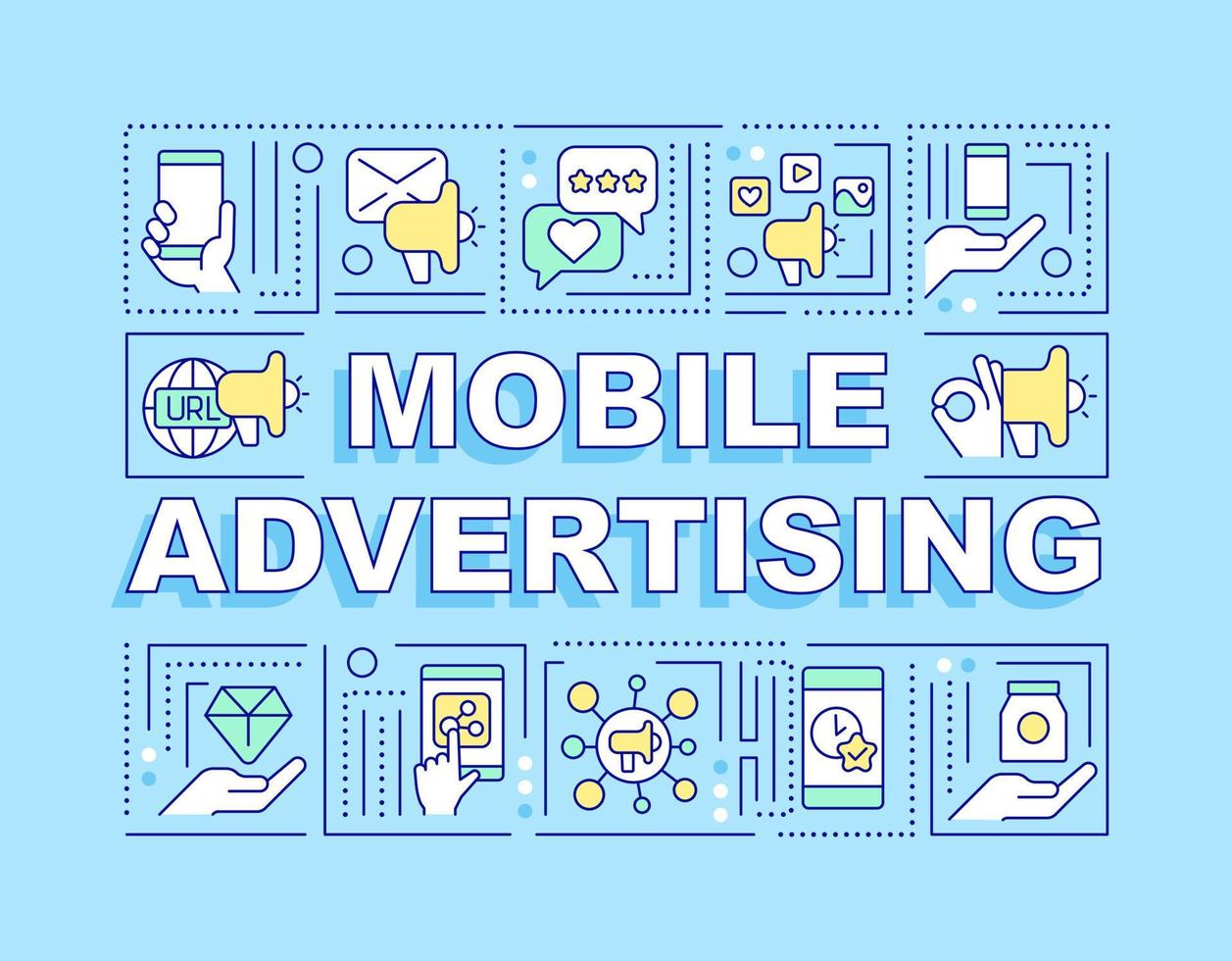 URL

MOBILE
ADVERTISING