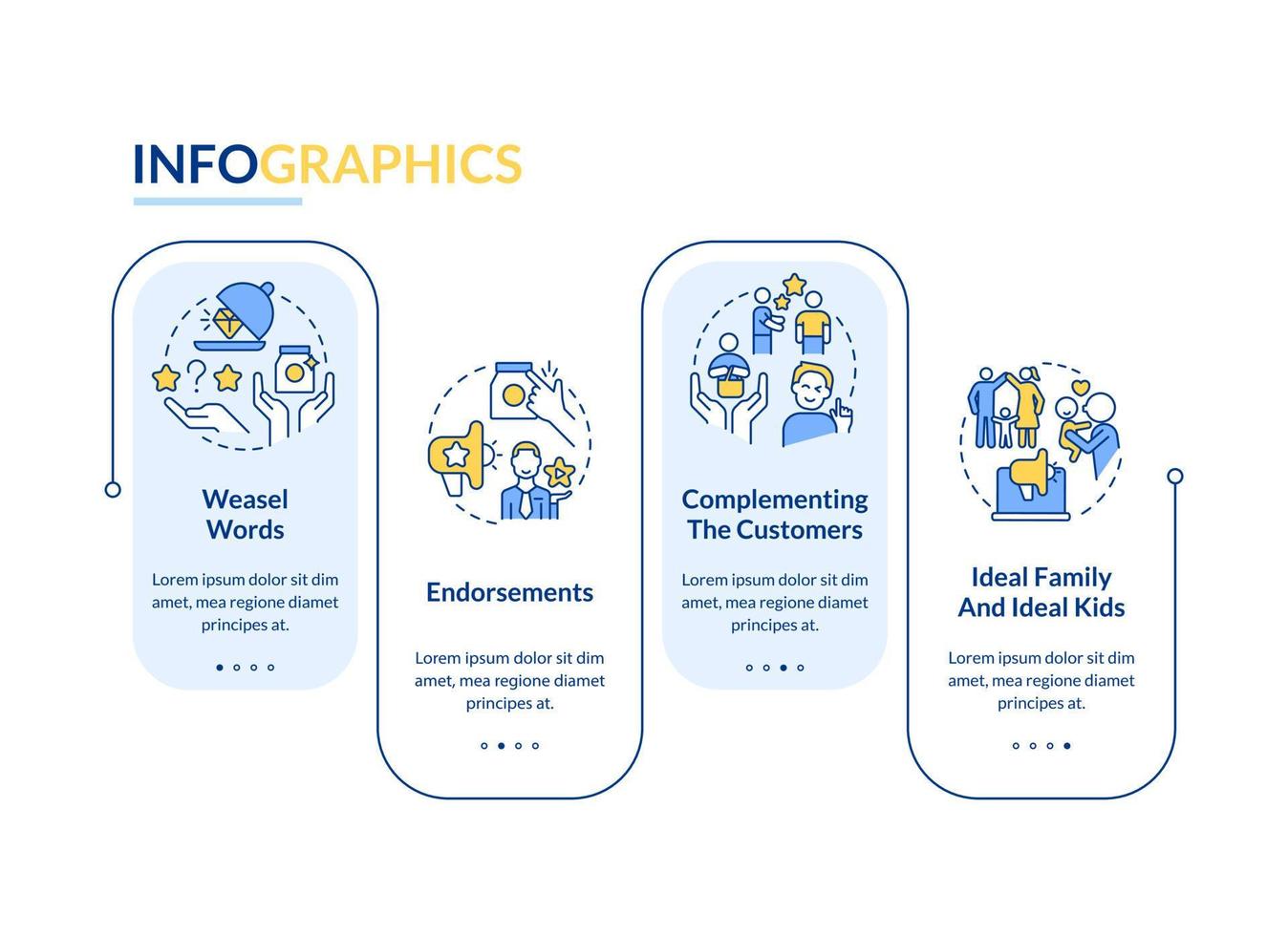 INFOGRAPHICS

Weasel Words

Lorem ipsum dolor sit dim amet, mea regione diamet principes at.

Endorsements

Lorem ipsum dolor sit dim amet, mea regione diamet principes at.

Complementing The Customers

Lorem ipsum dolor sit dim amet, mea regione diamet principes at.

Ideal Family And Ideal Kids

Lorem ipsum dolor sit dim amet, mea regione diamet principes at.