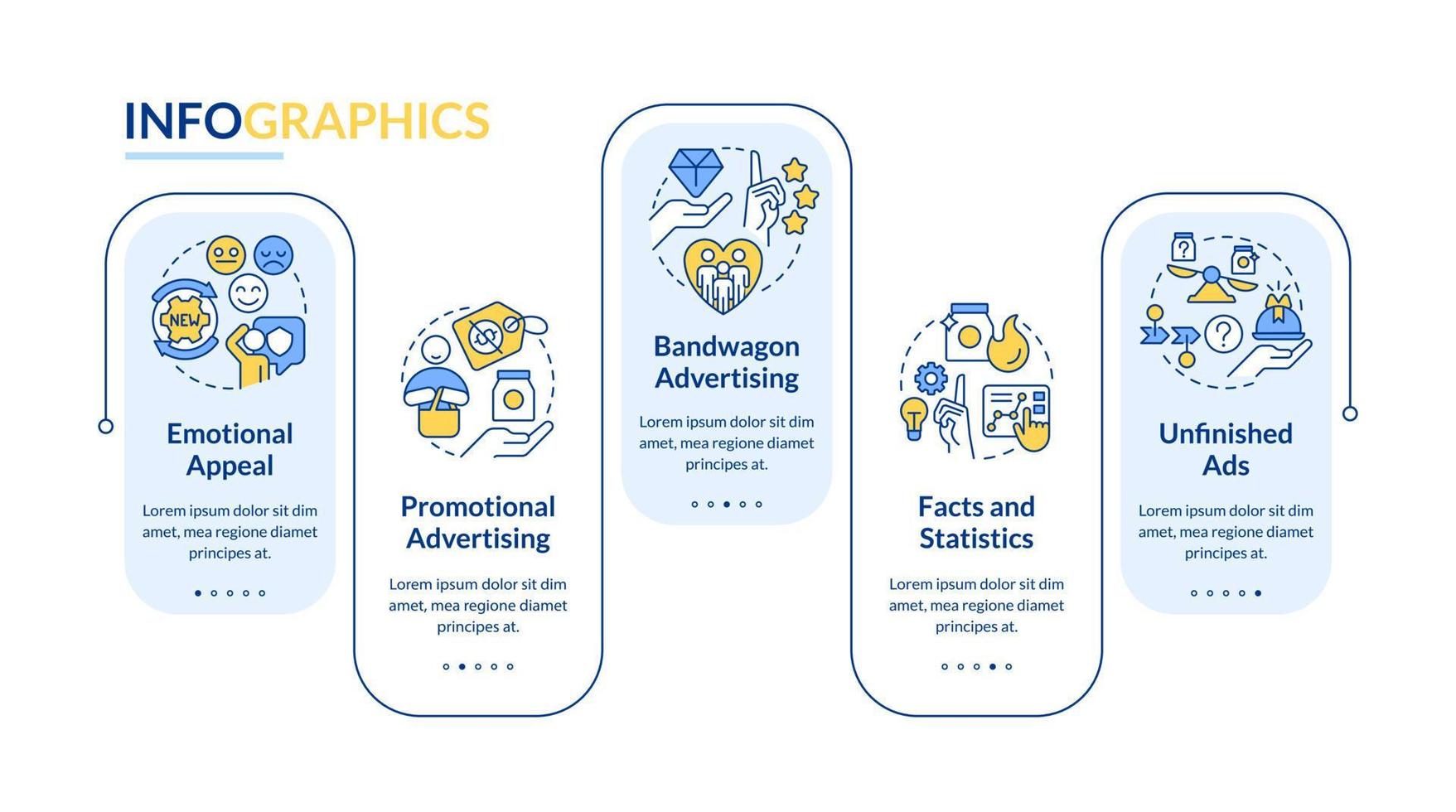 INFOGRAPHICS

NEW

Emotional Appeal

Lorem ipsum dolor sit dim amet, mea regione diamet principes at.

Promotional Advertising

Lorem ipsum dolor sit dim amet, mea regione diamet principes at.

Bandwagon Advertising

Lorem ipsum dolor sit dim amet, mea regione diamet principes at.

Facts and Statistics

Lorem ipsum dolor sit dim amet, mea regione diamet principes at.

Unfinished Ads

Lorem ipsum dolor sit dim amet, mea regione diamet principes at.