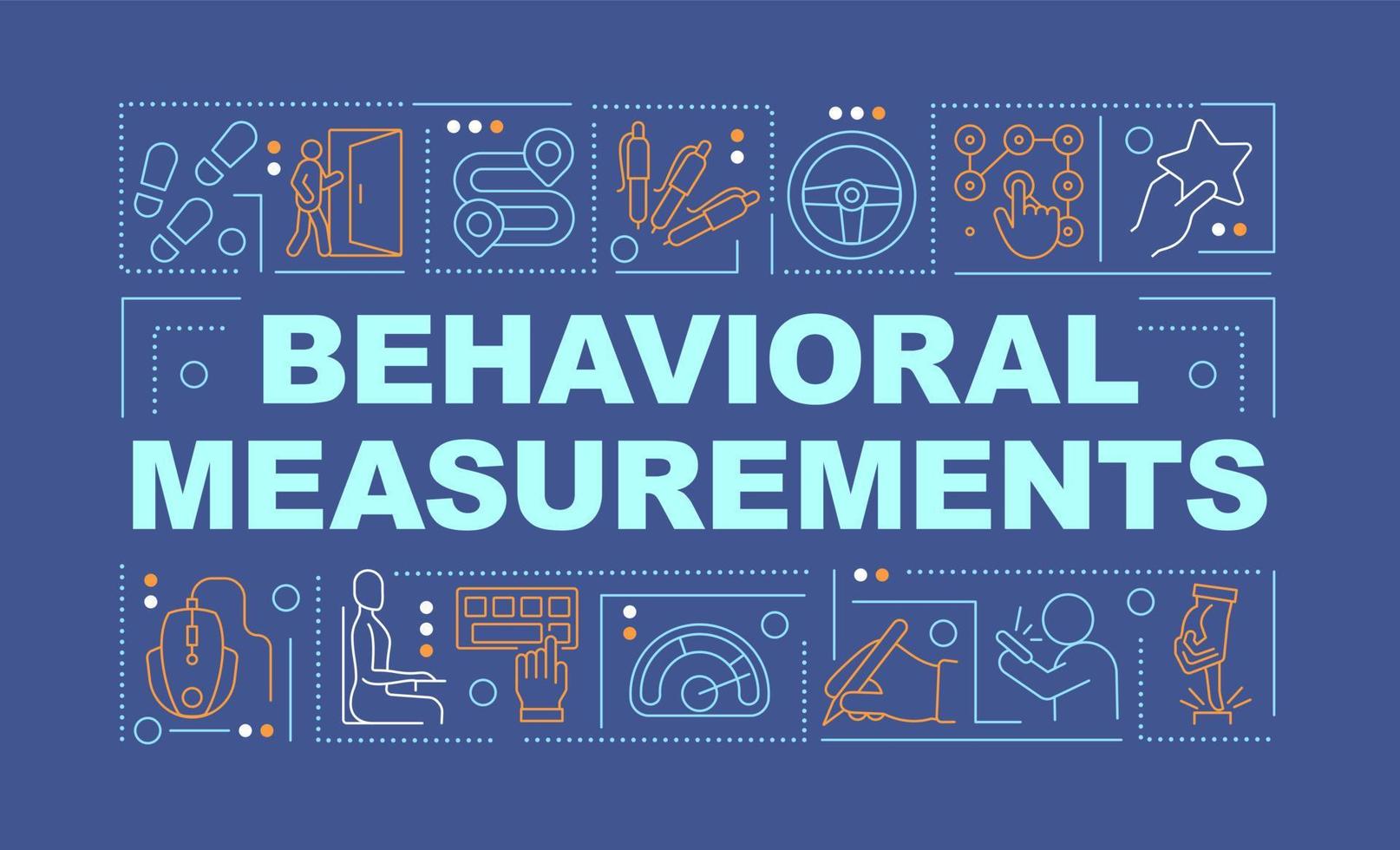 BEHAVIORAL MEASUREMENTS