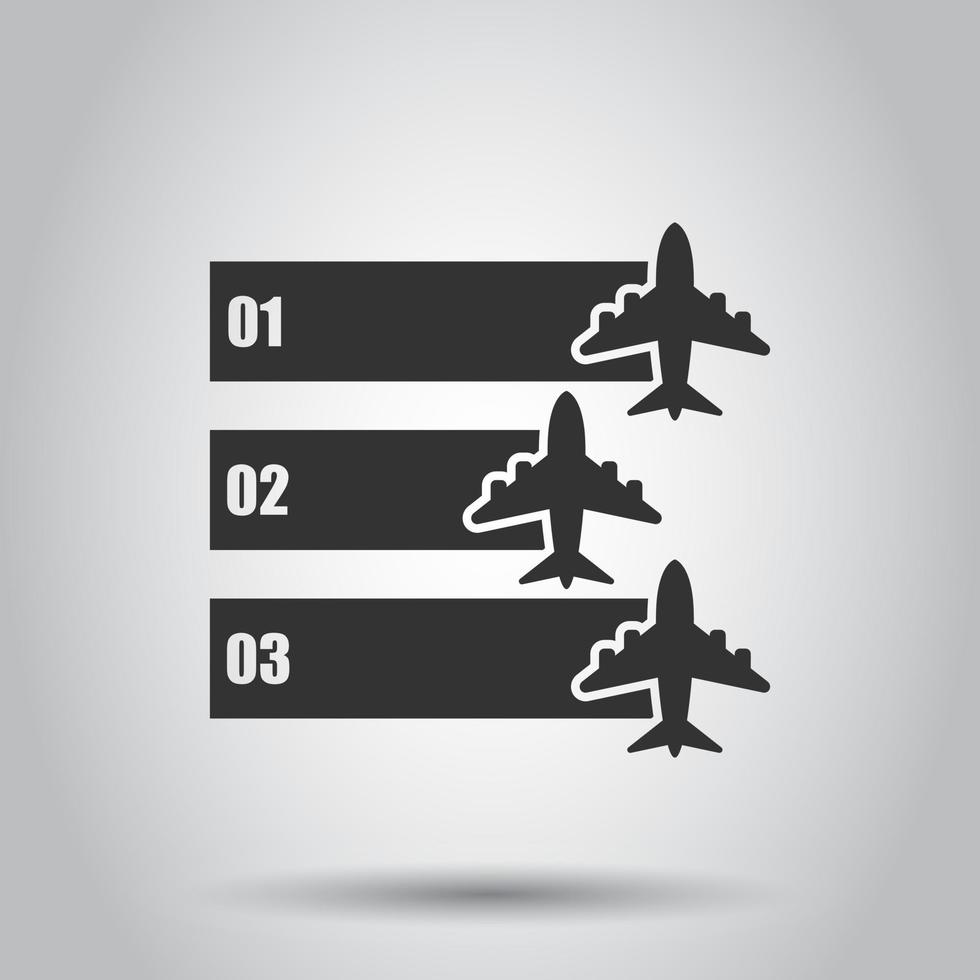 01

02

03