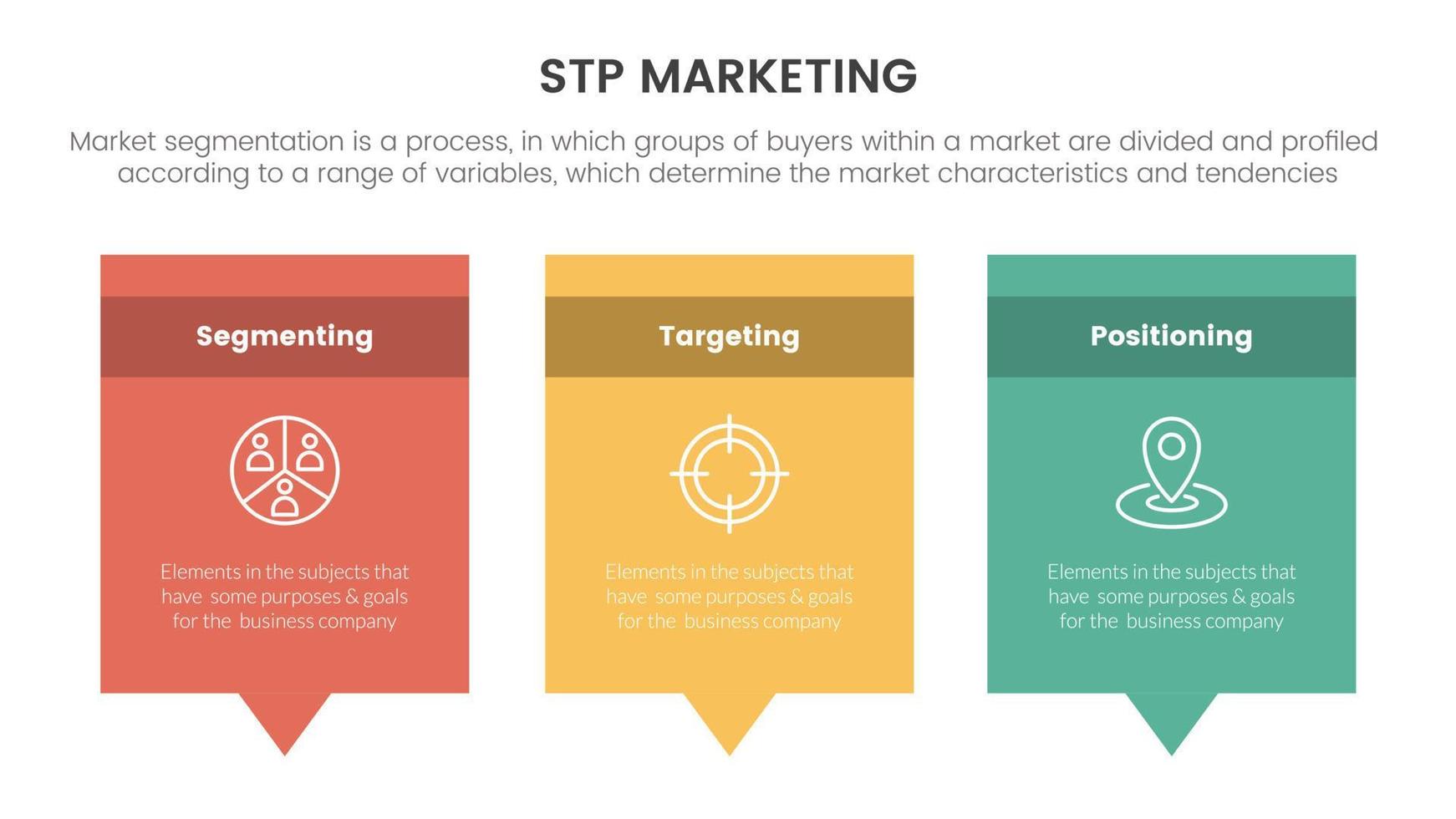 STP MARKETING

Market segmentation is a process, in which groups of buyers within a market are divided and profiled according to a range of variables, which determine the market characteristics and tendencies

Segmenting

Elements in the subjects that have some purposes & goals for the business company

Targeting

Elements in the subjects that have some purposes & goals for the business company

Positioning

Elements in the subjects that have some purposes & goals for the business company