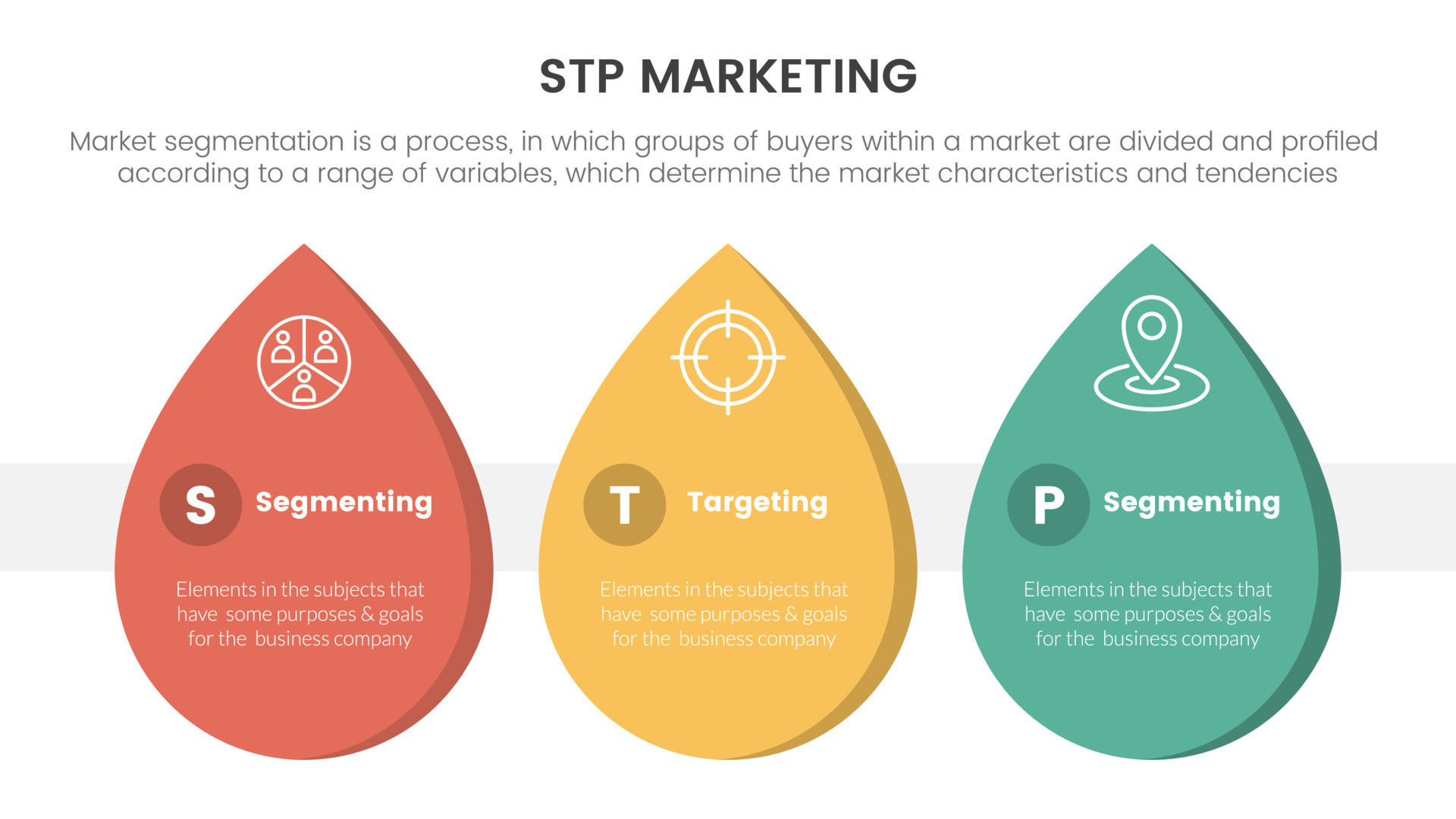 STP MARKETING

Market segmentation is a process, in which groups of buyers within a market are divided and profiled according to a range of variables, which determine the market characteristics and tendencies

S Segmenting

Elements in the subjects that have some purposes & goals for the business company

T Targeting

Elements in the subjects that have some purposes & goals for the business company

P Segmenting

Elements in the subjects that have some purposes & goals for the business company