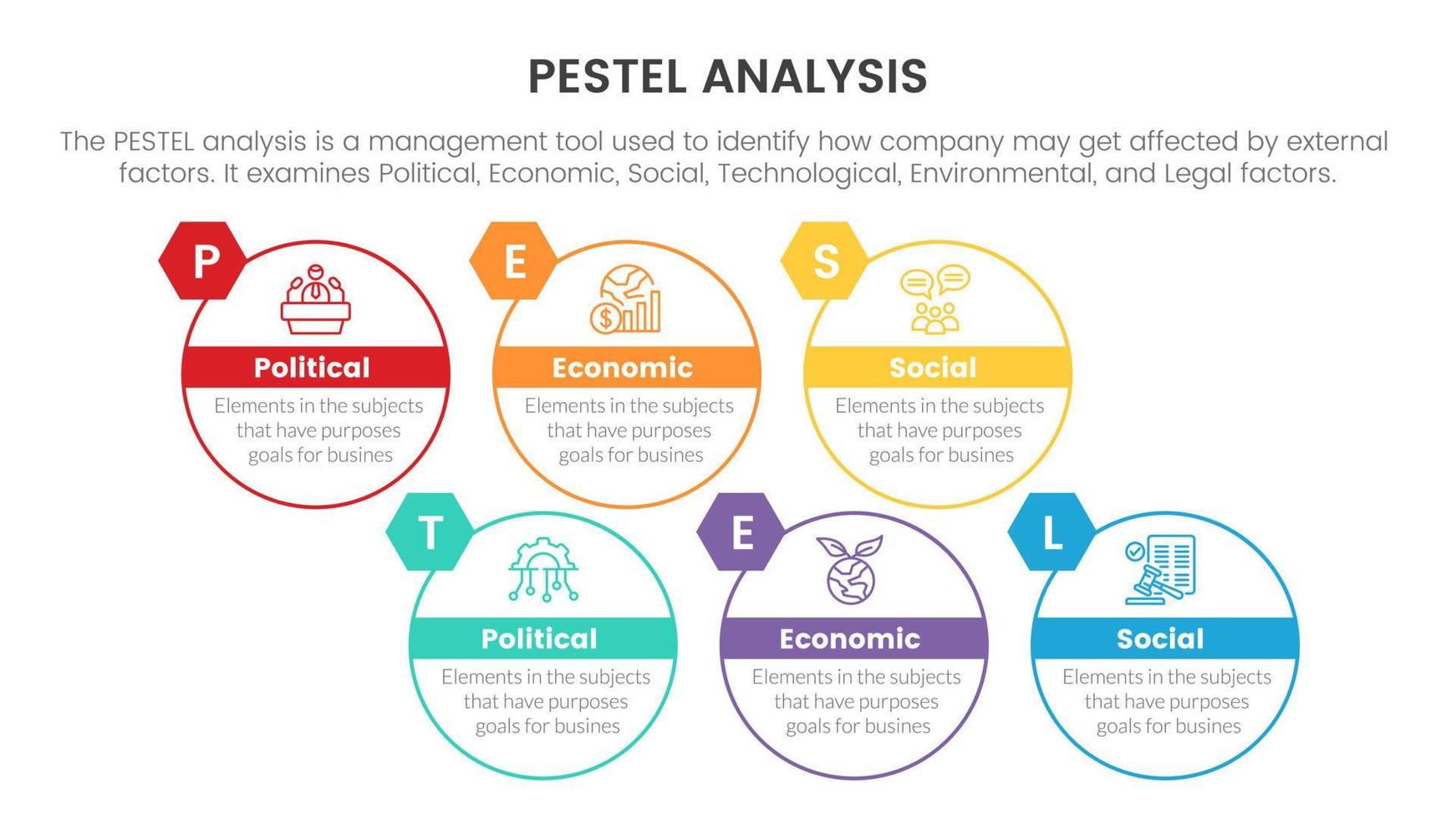 PESTEL ANALYSIS

The PESTEL analysis is a management tool used to identify how company may get affected by external factors. It examines Political, Economic, Social, Technological, Environmental, and Legal factors.

P

Political

Elements in the subjects that have purposes goals for busines

E

Economic

Elements in the subjects that have purposes goals for busines

S

Social

Elements in the subjects that have purposes goals for busines

T

Political

Elements in the subjects that have purposes goals for busines

E

Economic

Elements in the subjects that have purposes goals for busines

L

Social

Elements in the subjects that have purposes goals for busines