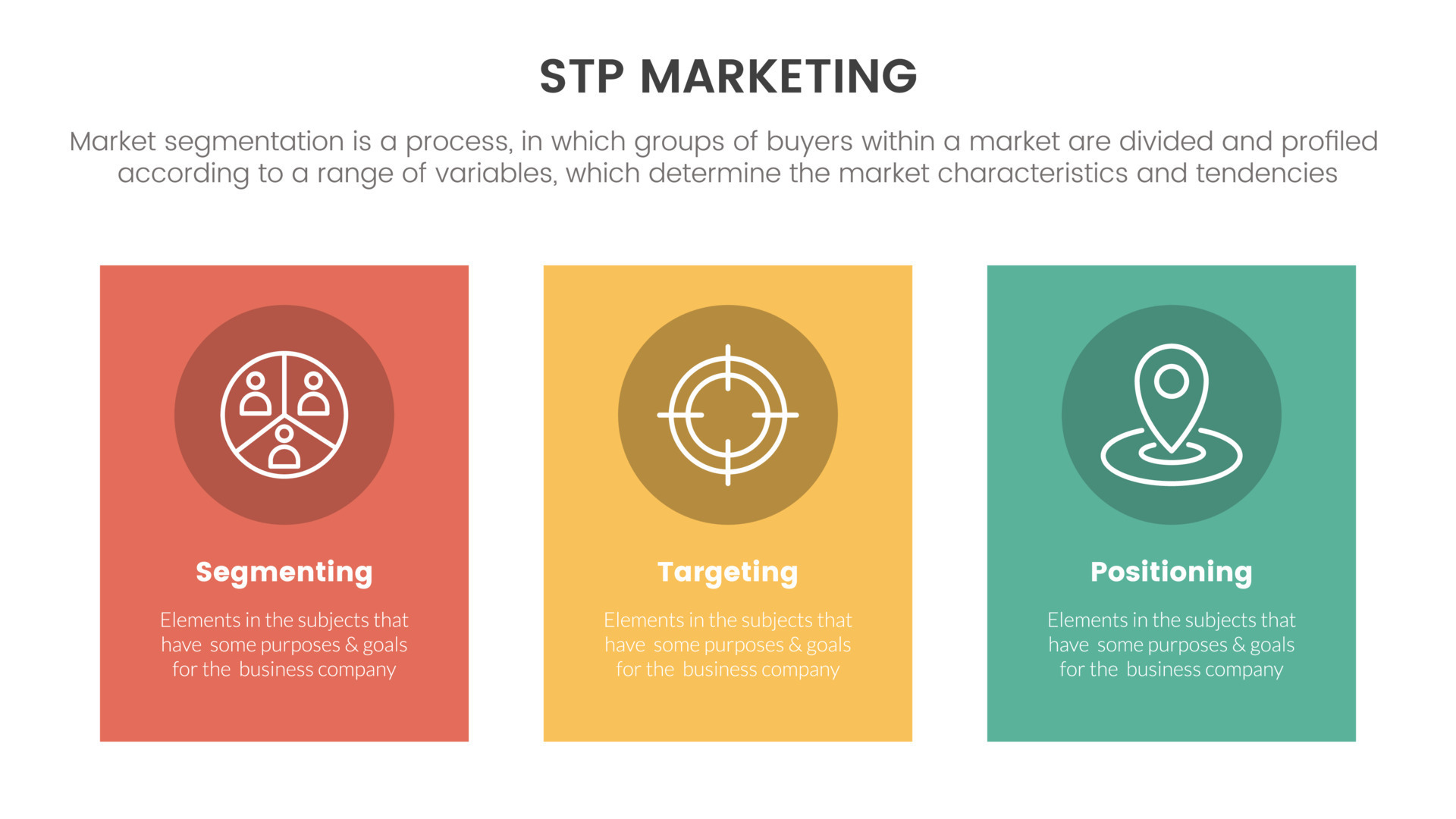 STP MARKETING

Market segmentation is a process, in which groups of buyers within a market are divided and profiled according to a range of variables, which determine the market characteristics and tendencies

Segmenting

Elements in the subjects that have some purposes & goals for the business company

Targeting

Elements in the subjects that have some purposes & goals for the business company

Positioning

Elements in the subjects that have some purposes & goals for the business company