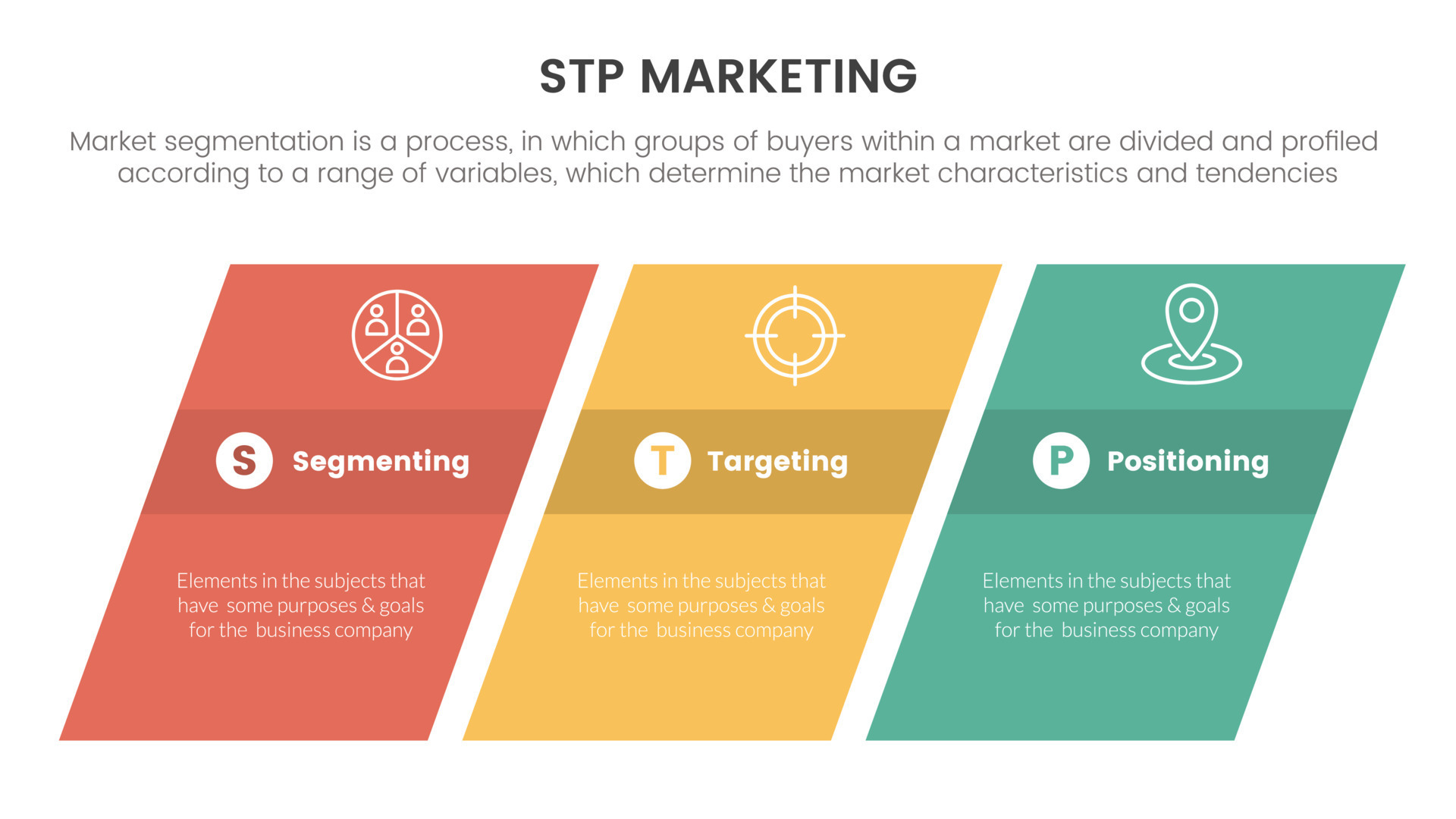 STP MARKETING

Market segmentation is a process, in which groups of buyers within a market are divided and profiled according to a range of variables, which determine the market characteristics and tendencies

S Segmenting

Elements in the subjects that have some purposes & goals for the business company

T Targeting

Elements in the subjects that have some purposes & goals for the business company

P Positioning

Elements in the subjects that have some purposes & goals for the business company