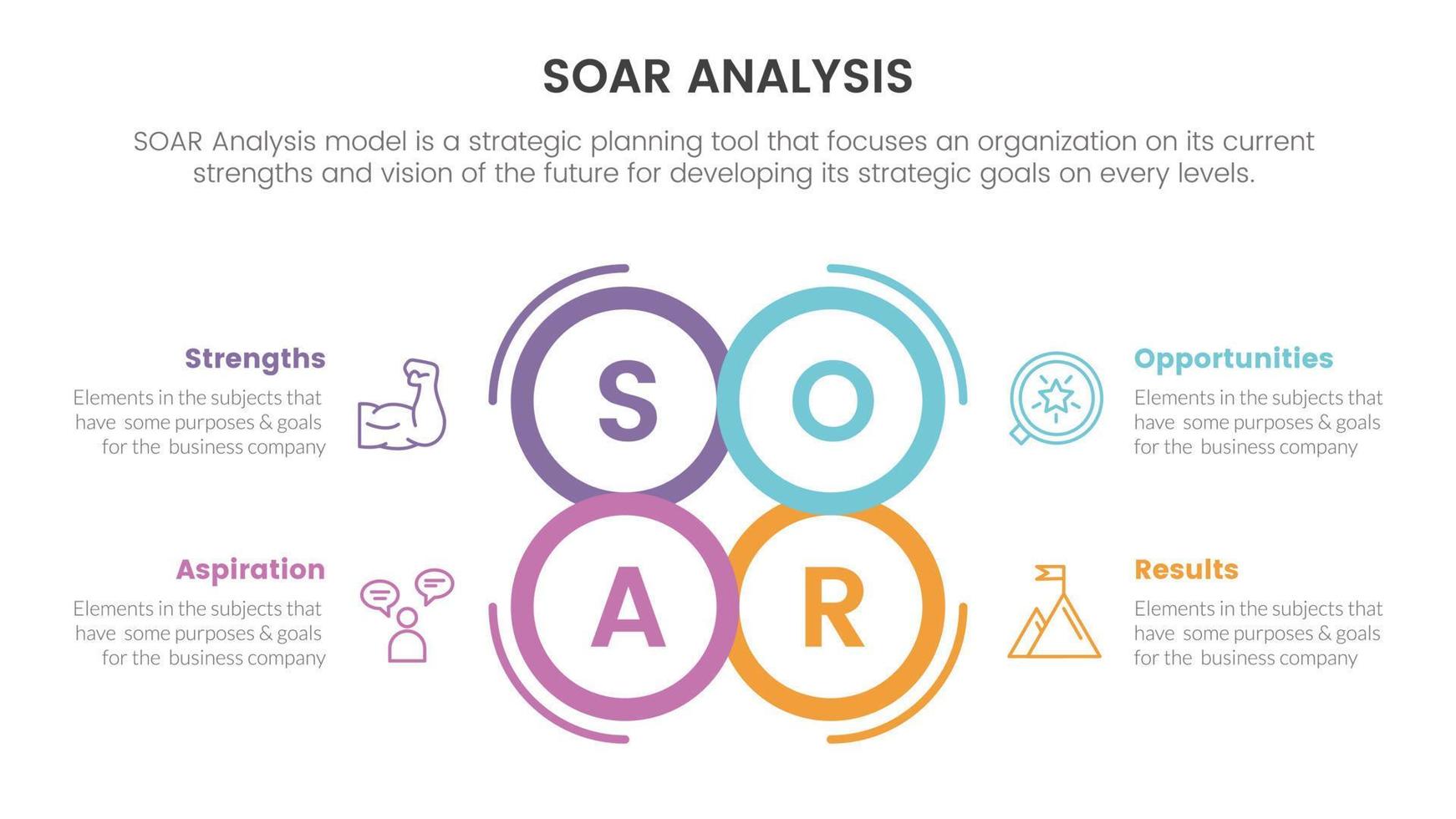 SOAR ANALYSIS

SOAR Analysis model is a strategic planning tool that focuses an organization on its current strengths and vision of the future for developing its strategic goals on every levels.

Strengths

Elements in the subjects that have some purposes & goals for the business company

S

O

Opportunities

Elements in the subjects that have some purposes & goals for the business company

Aspiration

Elements in the subjects that have some purposes & goals for the business company

A

R

Results

Elements in the subjects that have some purposes & goals for the business company