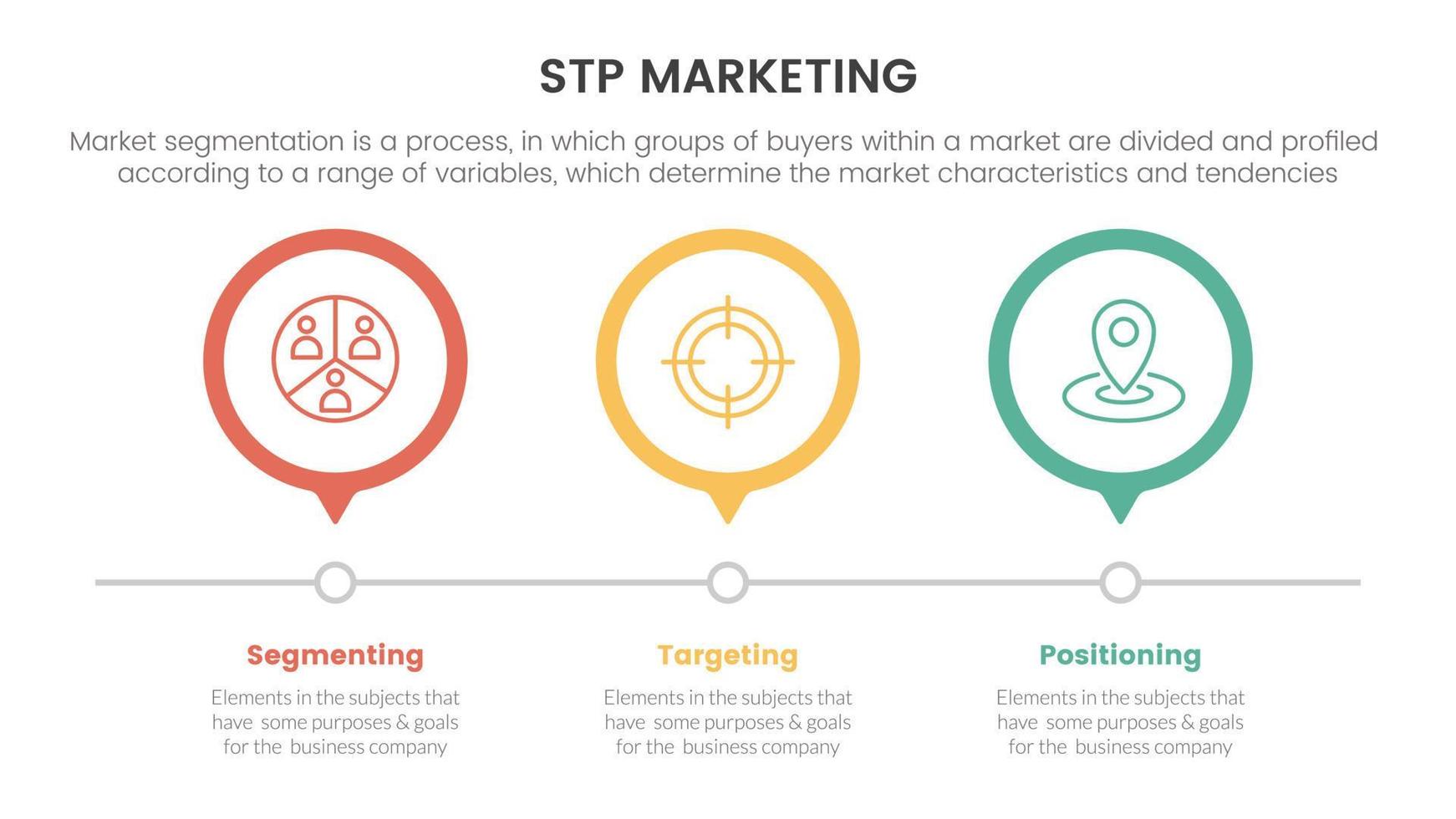 STP MARKETING

Market segmentation is a process, in which groups of buyers within a market are divided and profiled according to a range of variables, which determine the market characteristics and tendencies

Segmenting

Elements in the subjects that have some purposes & goals for the business company

Targeting

Elements in the subjects that have some purposes & goals for the business company

Positioning

Elements in the subjects that have some purposes & goals for the business company