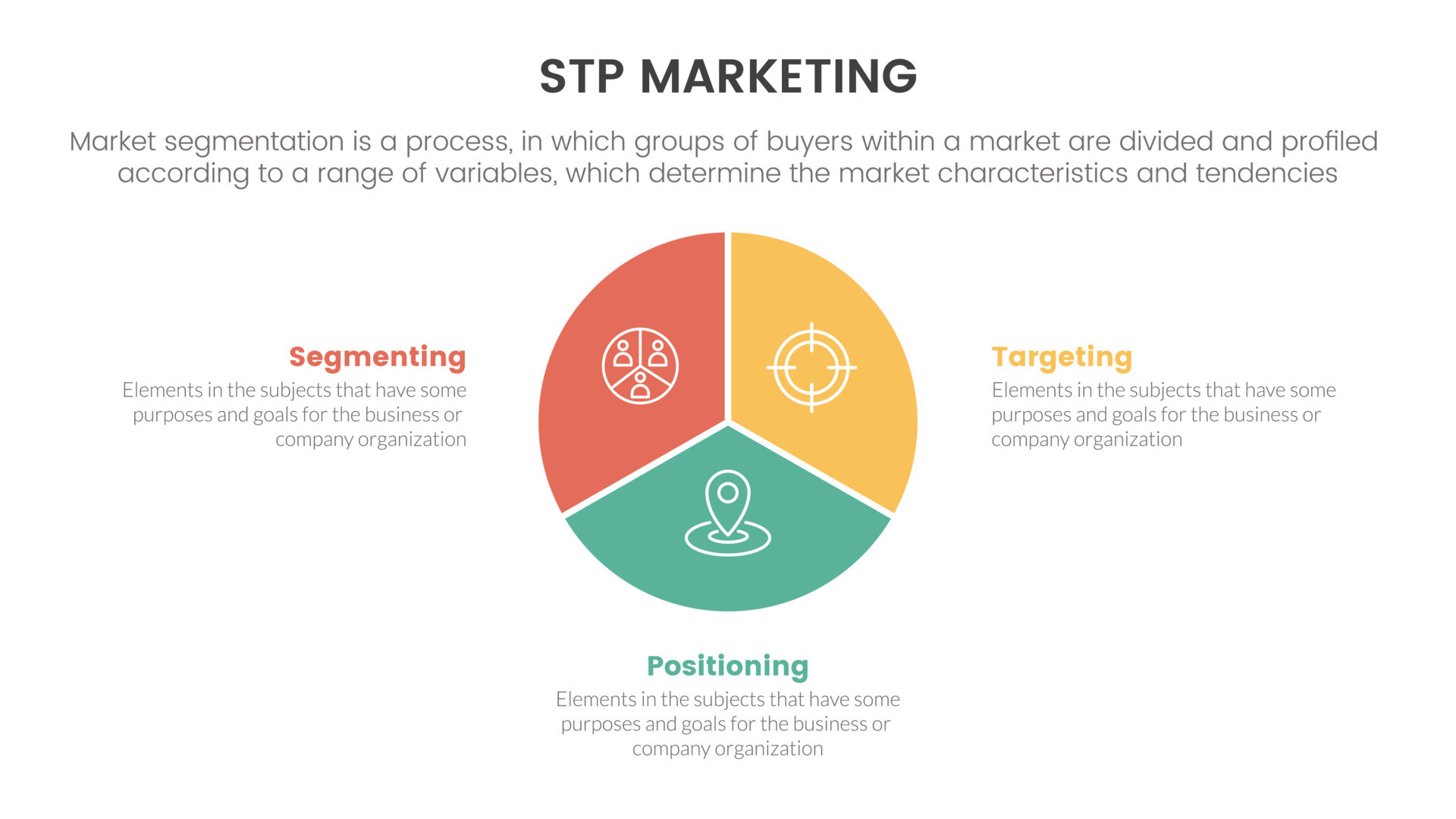 STP MARKETING

Market segmentation is a process, in which groups of buyers within a market are divided and profiled according to a range of variables, which determine the market characteristics and tendencies

Segmenting
Elements in the subjects that have some purposes and goals for the business or company organization

Targeting
Elements in the subjects that have some purposes and goals for the business or company organization

Positioning
Elements in the subjects that have some purposes and goals for the business or company organization