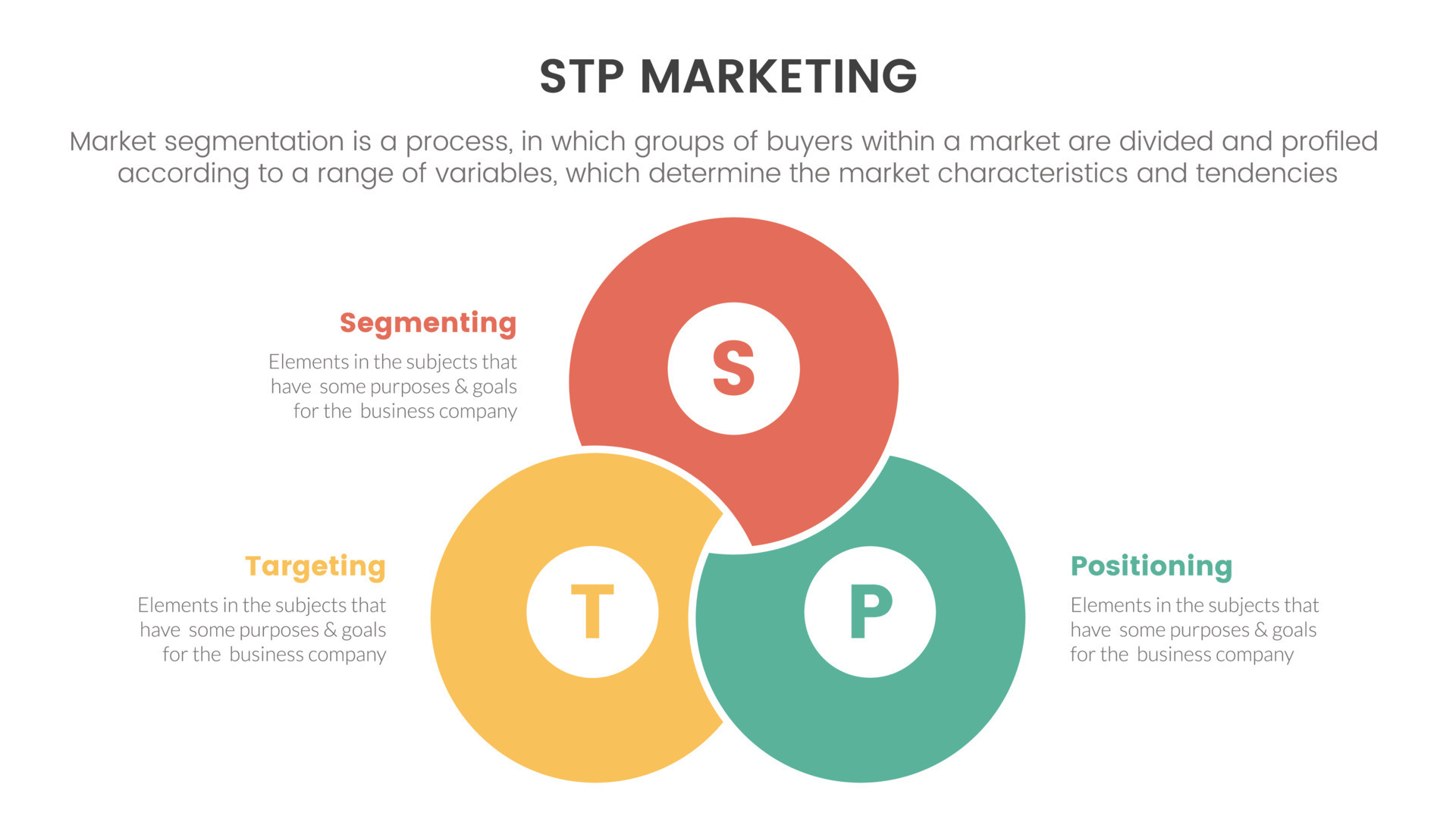 STP MARKETING

Market segmentation is a process, in which groups of buyers within a market are divided and profiled according to a range of variables, which determine the market characteristics and tendencies

Segmenting

Elements in the subjects that have some purposes & goals for the business company

S

Targeting

Elements in the subjects that have some purposes & goals for the business company

T

P

Positioning

Elements in the subjects that have some purposes & goals for the business company