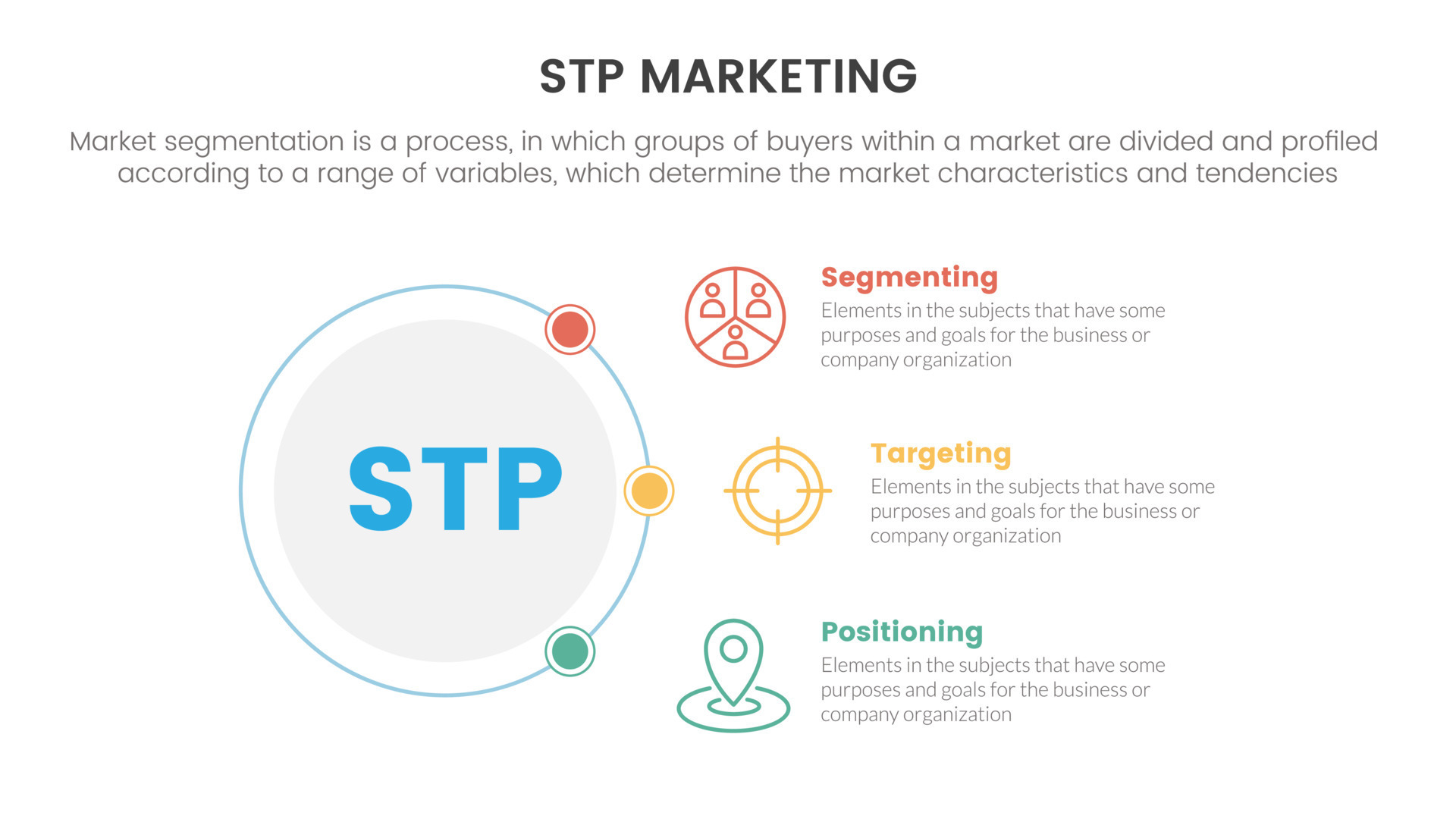 STP MARKETING

Market segmentation is a process, in which groups of buyers within a market are divided and profiled according to a range of variables, which determine the market characteristics and tendencies

STP

Segmenting
Elements in the subjects that have some purposes and goals for the business or company organization

Targeting
Elements in the subjects that have some purposes and goals for the business or company organization

Positioning
Elements in the subjects that have some purposes and goals for the business or company organization