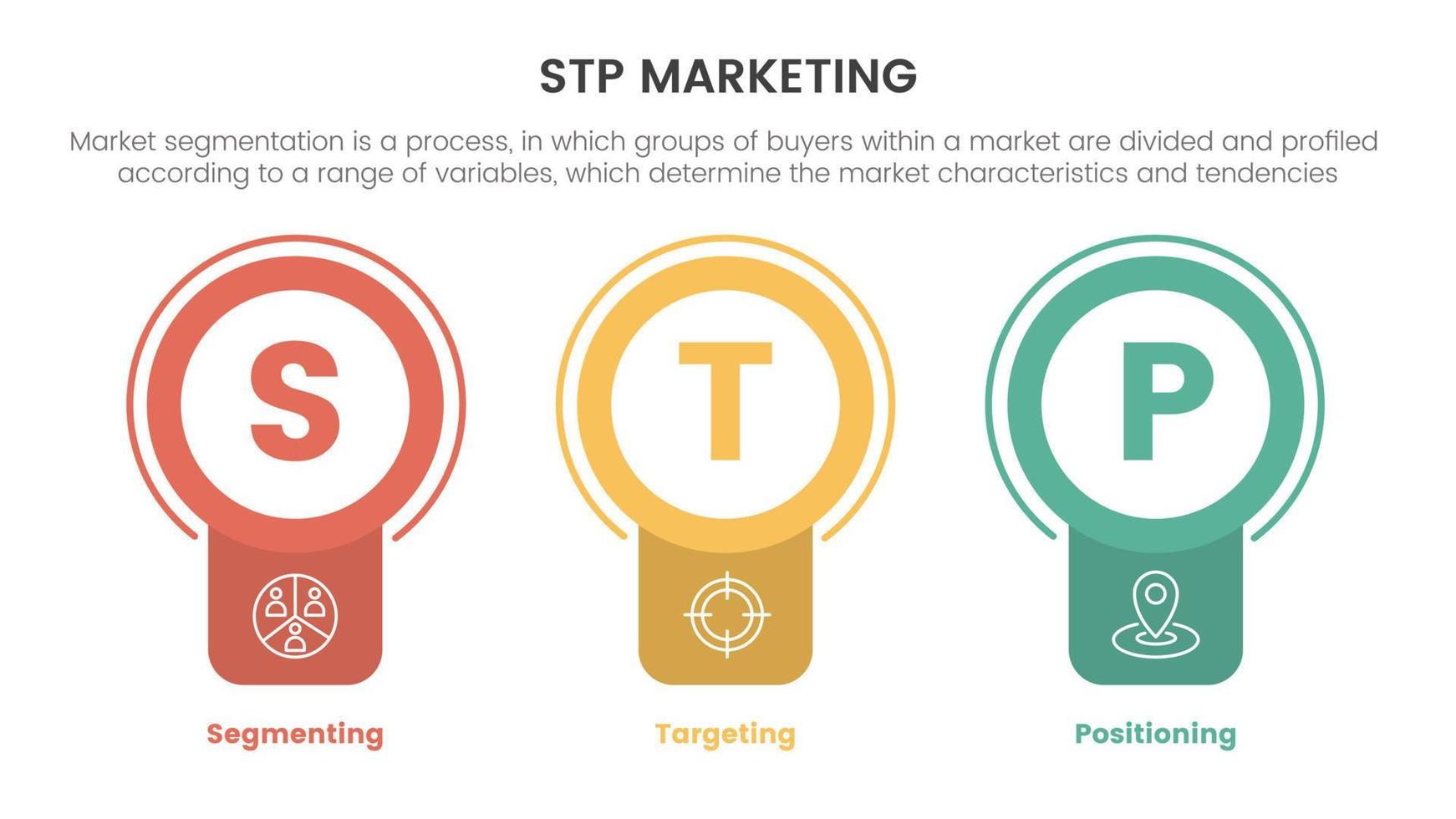 STP MARKETING

Market segmentation is a process, in which groups of buyers within a market are divided and profiled according to a range of variables, which determine the market characteristics and tendencies

S

T

P

Segmenting

Targeting

Positioning