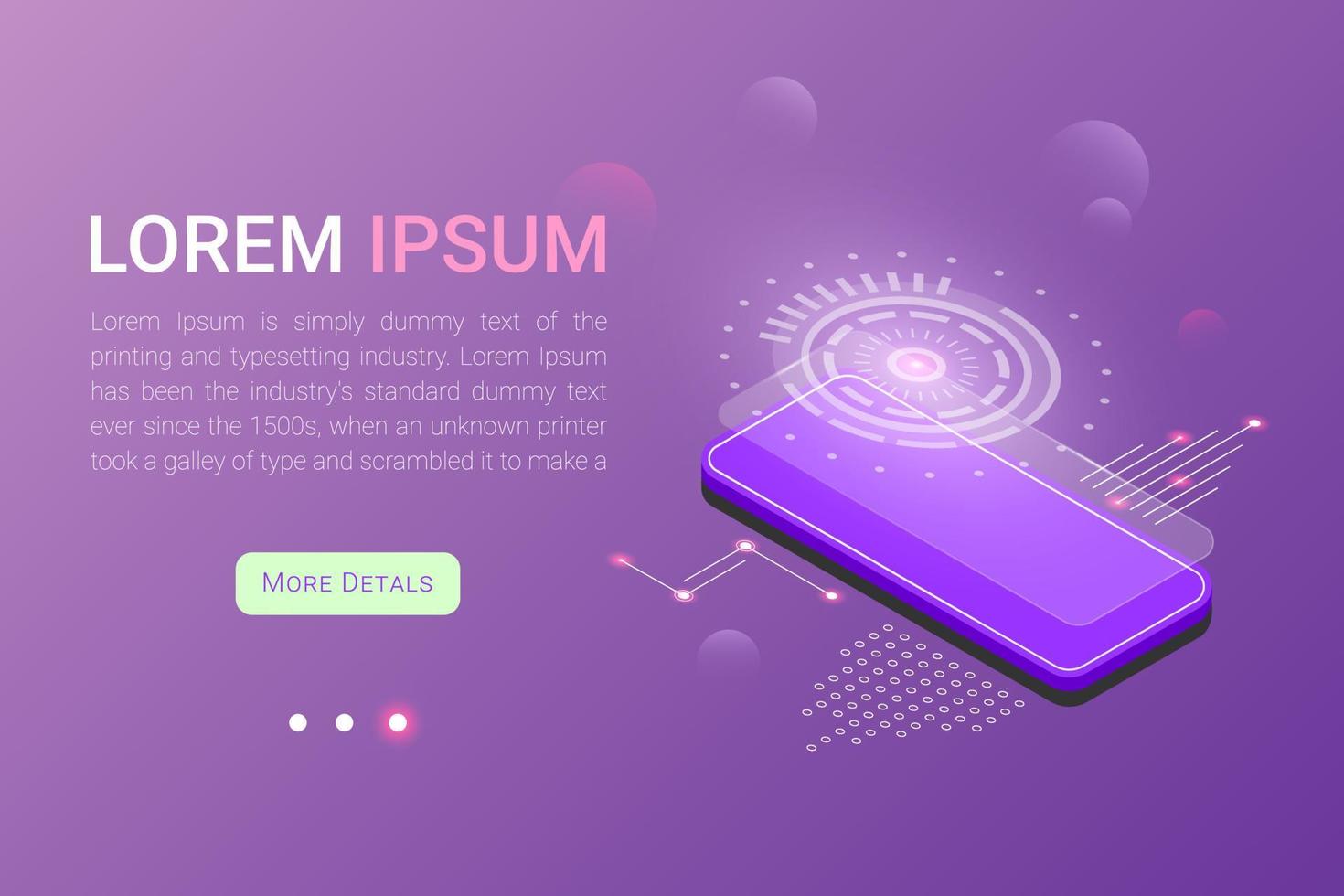 LOREM IPSUM

Lorem Ipsum is simply dummy text of the printing and typesetting industry. Lorem Ipsum has been the industry's standard dummy text ever since the 1500s, when an unknown printer took a galley of type and scrambled it to make a

MORE DETALS