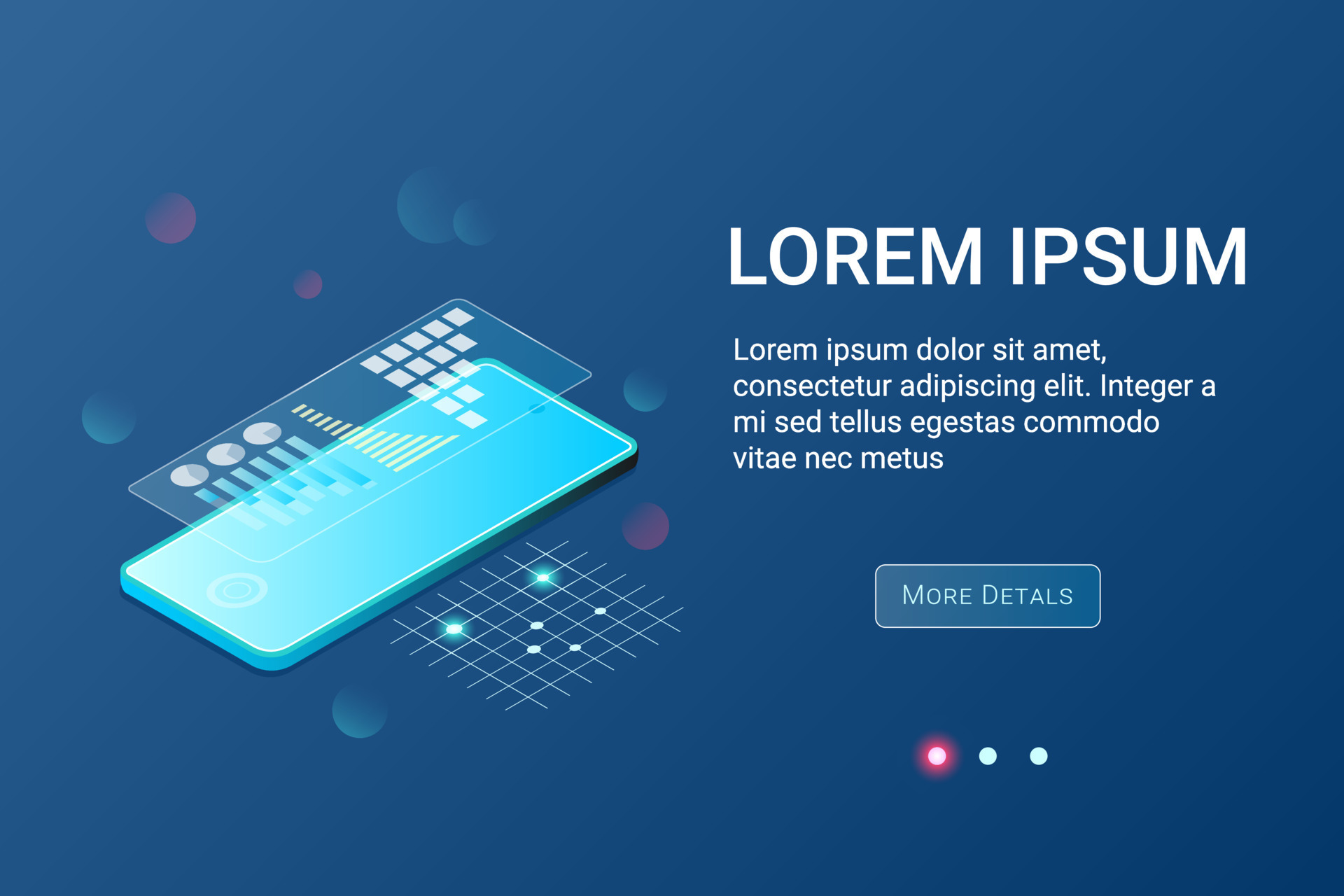 LOREM IPSUM

Lorem ipsum dolor sit amet, consectetur adipiscing elit. Integer a mi sed tellus egestas commodo vitae nec metus

MORE DETALS